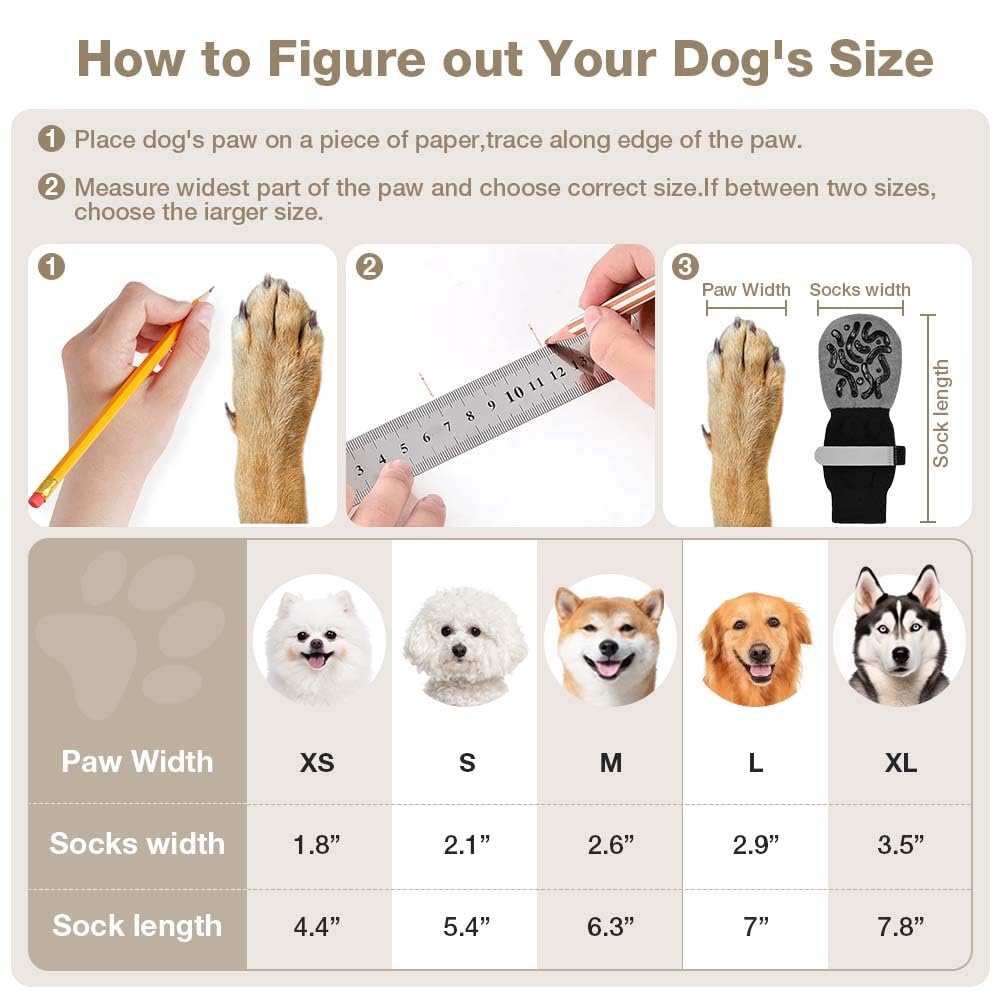 How to Figure out Your Dog's Size

1 Place dog's paw on a piece of paper,trace along edge of the paw.

2 Measure widest part of the paw and choose correct size.If between two sizes, choose the iarger size.

1

2

3 4 5 6 7 8 9 10 11 12 13

3 Paw Width Socks width Sock length

| Paw Width | XS | S | M | L | XL |
|---|---|---|---|---|---|
| Socks width | 1.8” | 2.1” | 2.6” | 2.9” | 3.5” |
| Sock length | 4.4” | 5.4” | 6.3” | 7” | 7.8” |