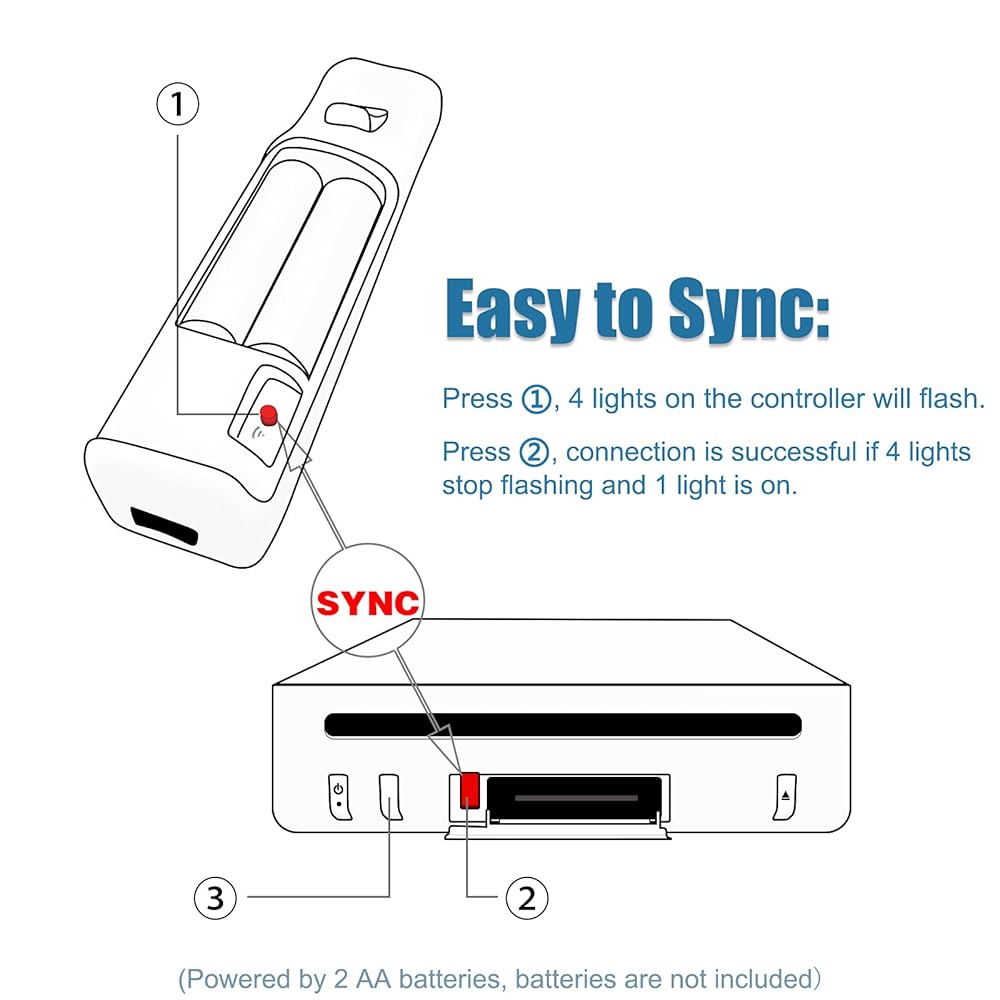 ①

Easy to Sync:

Press ①, 4 lights on the controller will flash.

Press ②, connection is successful if 4 lights stop flashing and 1 light is on.

SYNC

③

②

(Powered by 2 AA batteries, batteries are not included)