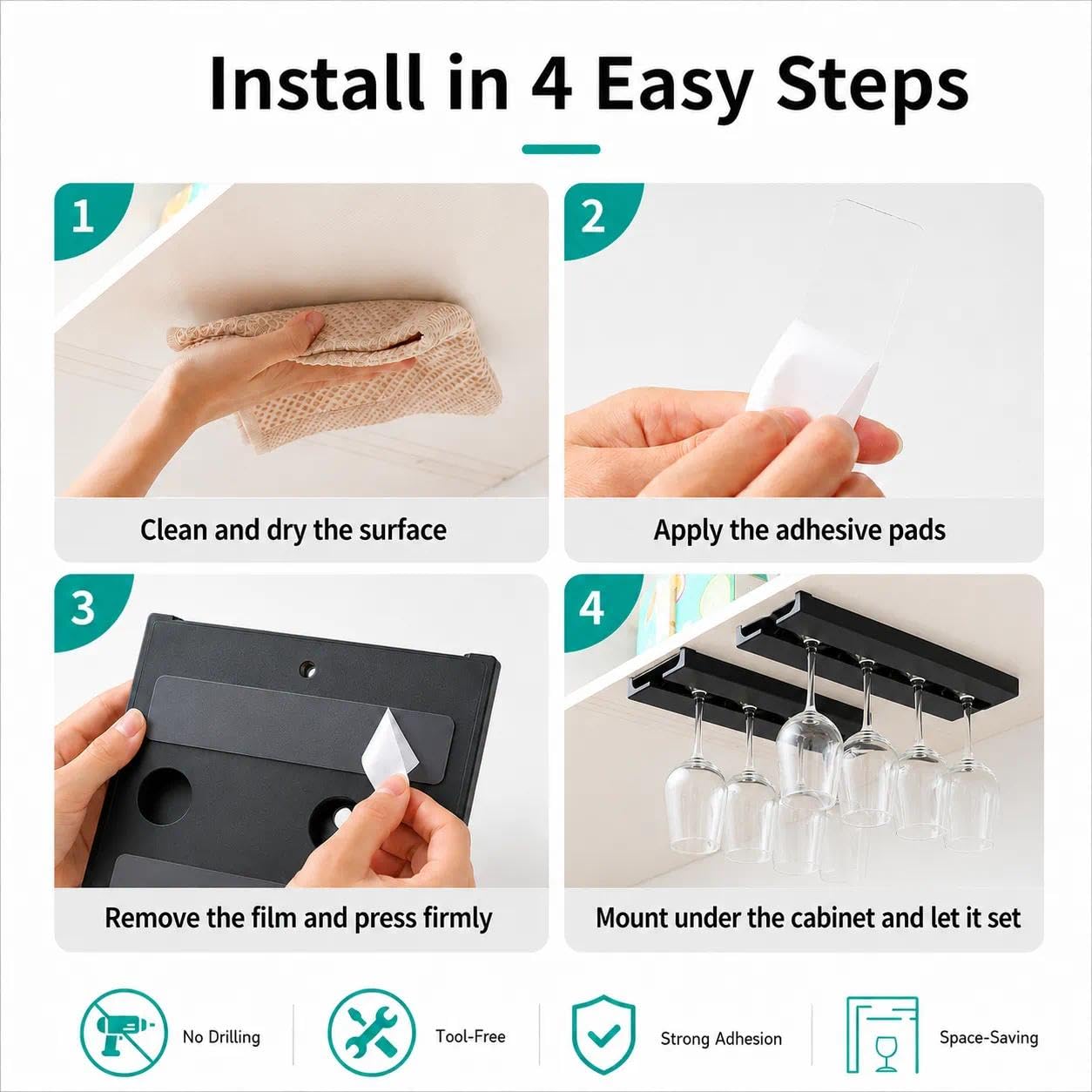 Install in 4 Easy Steps

1

Clean and dry the surface

2

Apply the adhesive pads

3

Remove the film and press firmly

4

Mount under the cabinet and let it set

No Drilling

Tool-Free

Strong Adhesion

Space-Saving