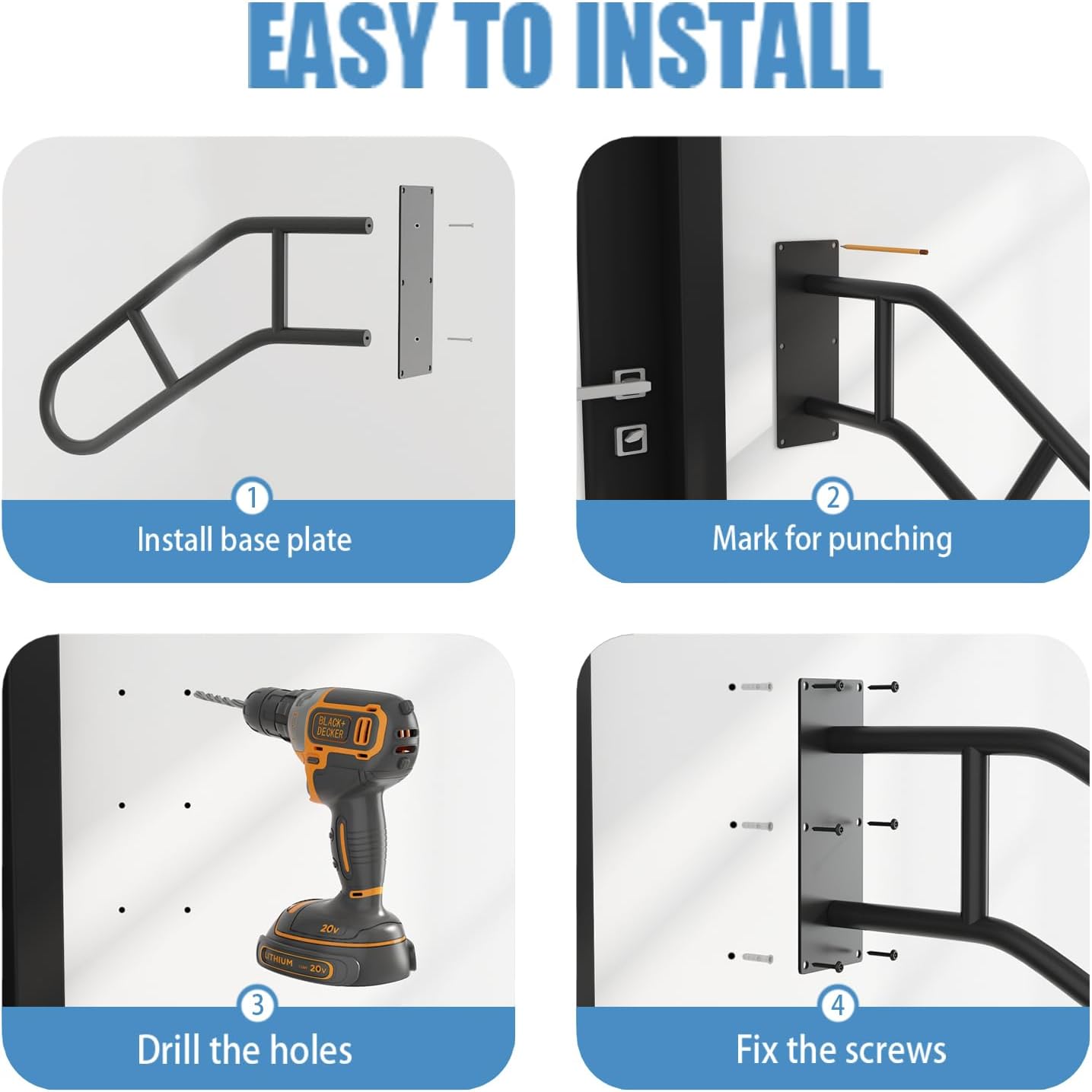 EASY TO INSTALL

1
Install base plate

2
Mark for punching

BLACK+DECKER
20V
LITHIUM 20V

3
Drill the holes

4
Fix the screws