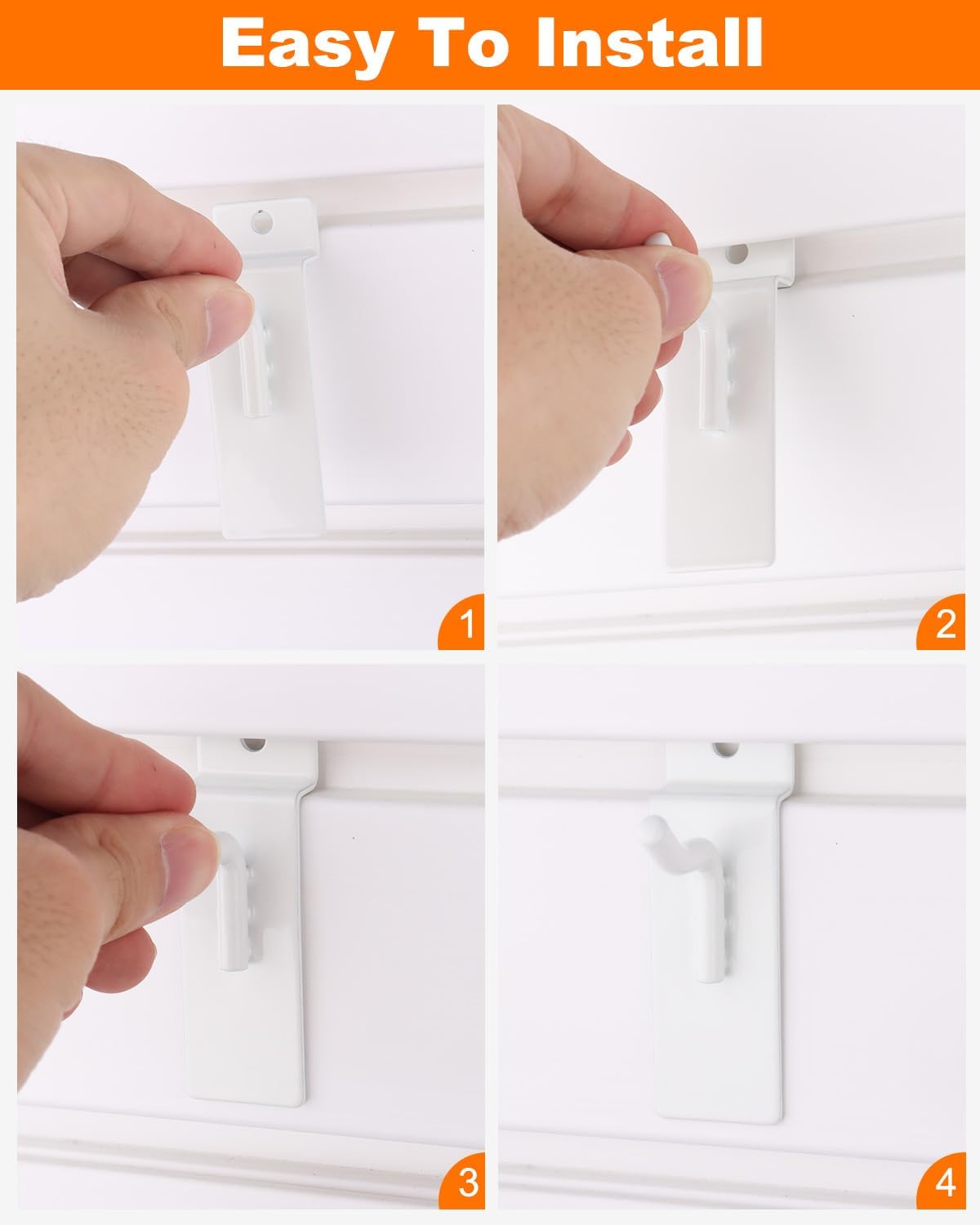 Easy To Install

1

2

3

4