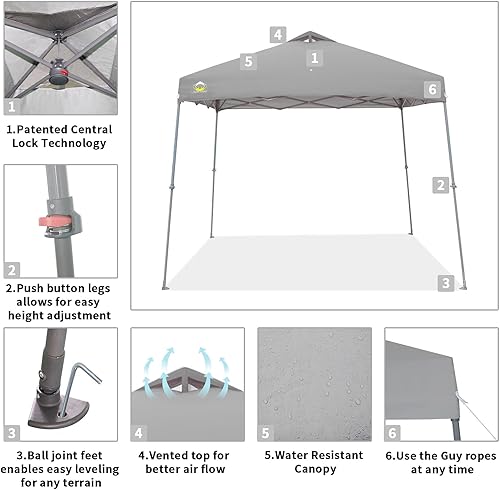 1

1.Patented Central Lock Technology

2

2.Push button legs allows for easy height adjustment

4

5

1

6

2

3

3

3.Ball joint feet enables easy leveling for any terrain

4

4.Vented top for better air flow

5

5.Water Resistant Canopy

6

6.Use the Guy ropes at any time