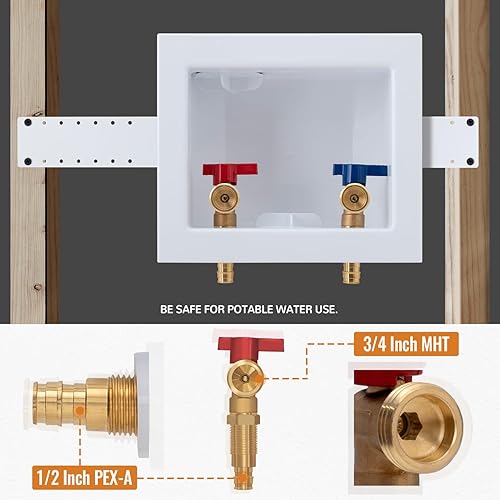 BE SAFE FOR POTABLE WATER USE.

3/4 Inch MHT

1/2 Inch PEX-A