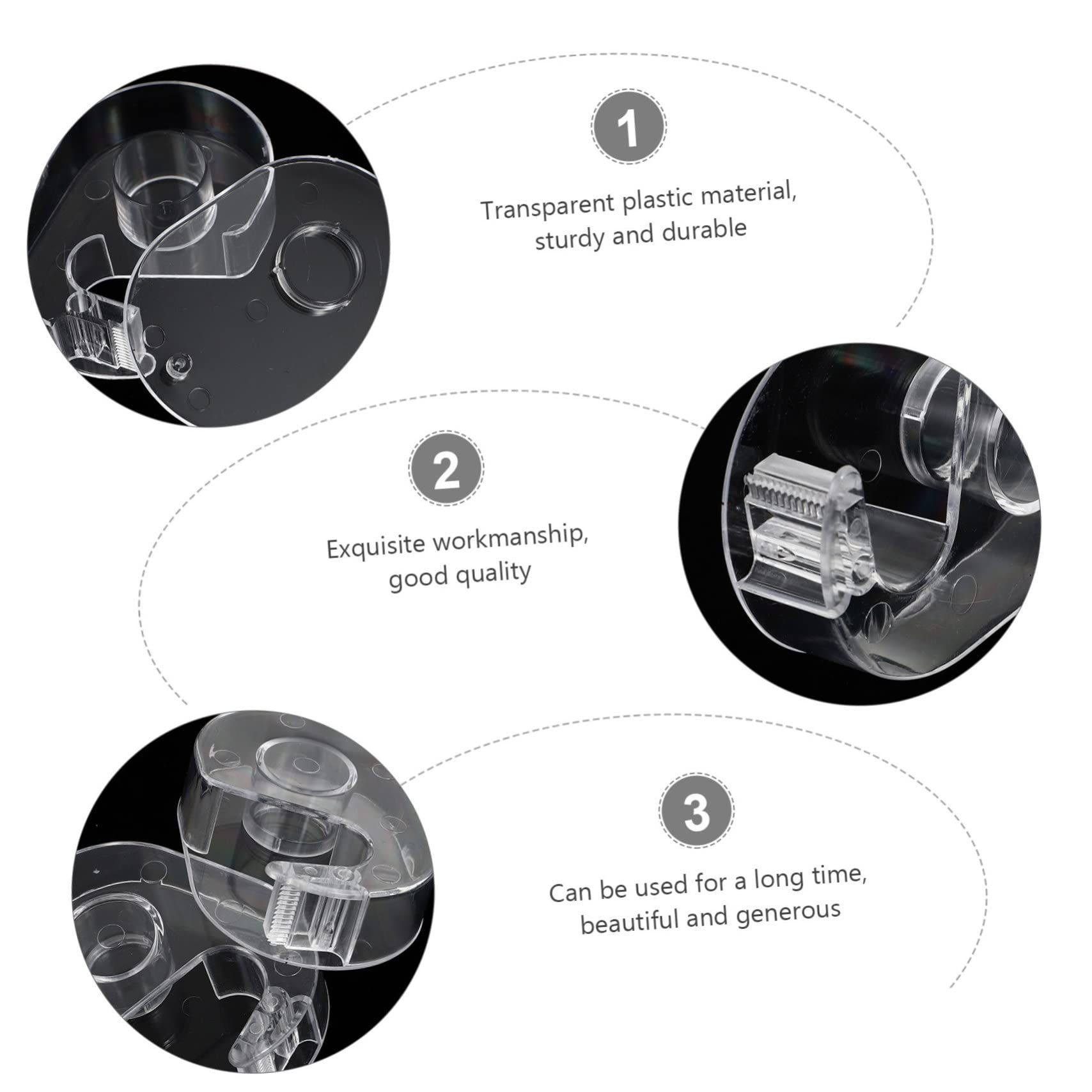 1

Transparent plastic material, sturdy and durable

2

Exquisite workmanship, good quality

3

Can be used for a long time, beautiful and generous