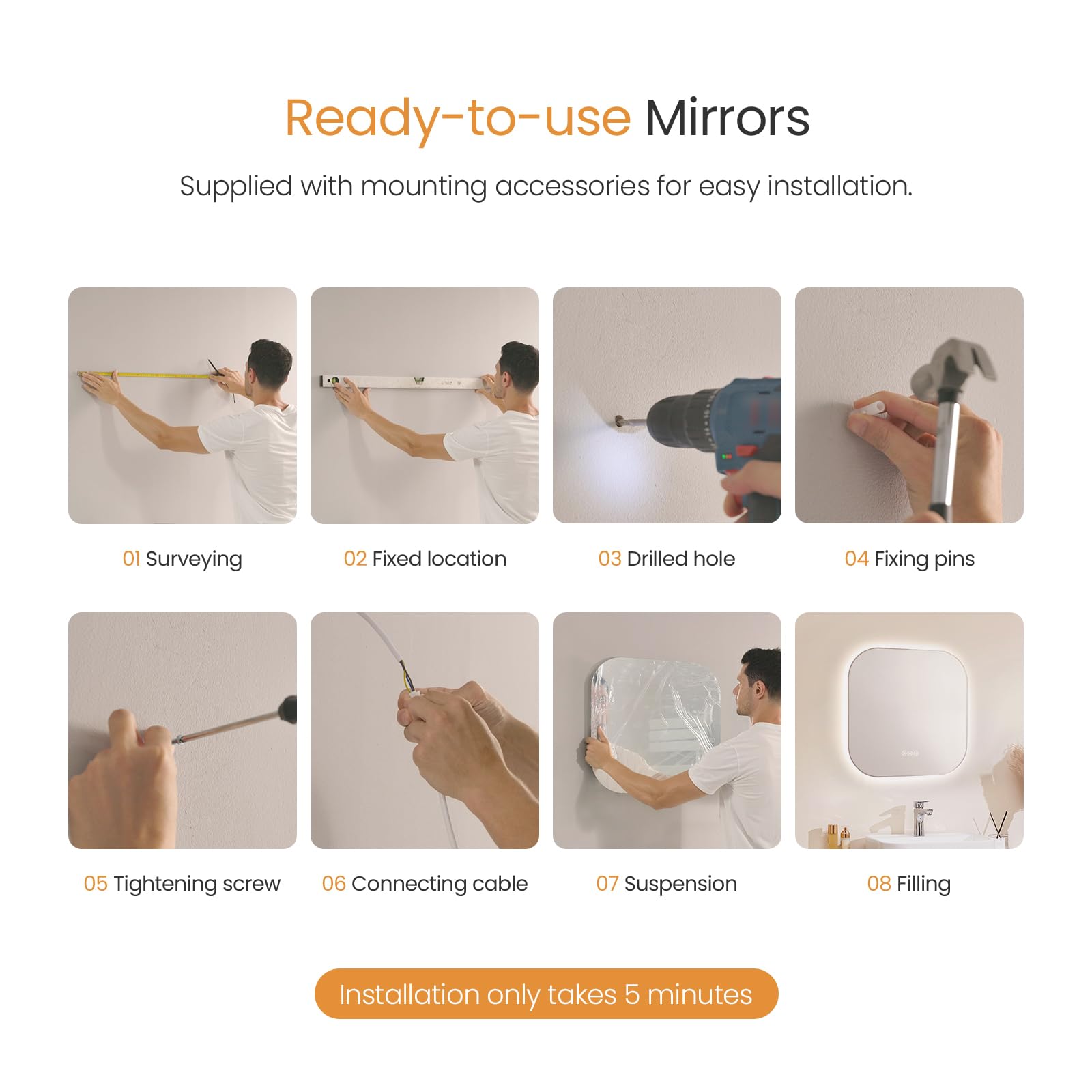 Ready-to-use Mirrors

Supplied with mounting accessories for easy installation.

01 Surveying

02 Fixed location

03 Drilled hole

04 Fixing pins

05 Tightening screw

06 Connecting cable

07 Suspension

08 Filling

Installation only takes 5 minutes