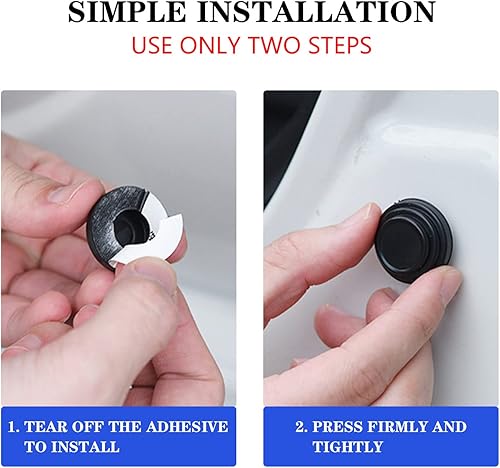 SIMPLE INSTALLATION
USE ONLY TWO STEPS

1. TEAR OFF THE ADHESIVE TO INSTALL

2. PRESS FIRMLY AND TIGHTLY