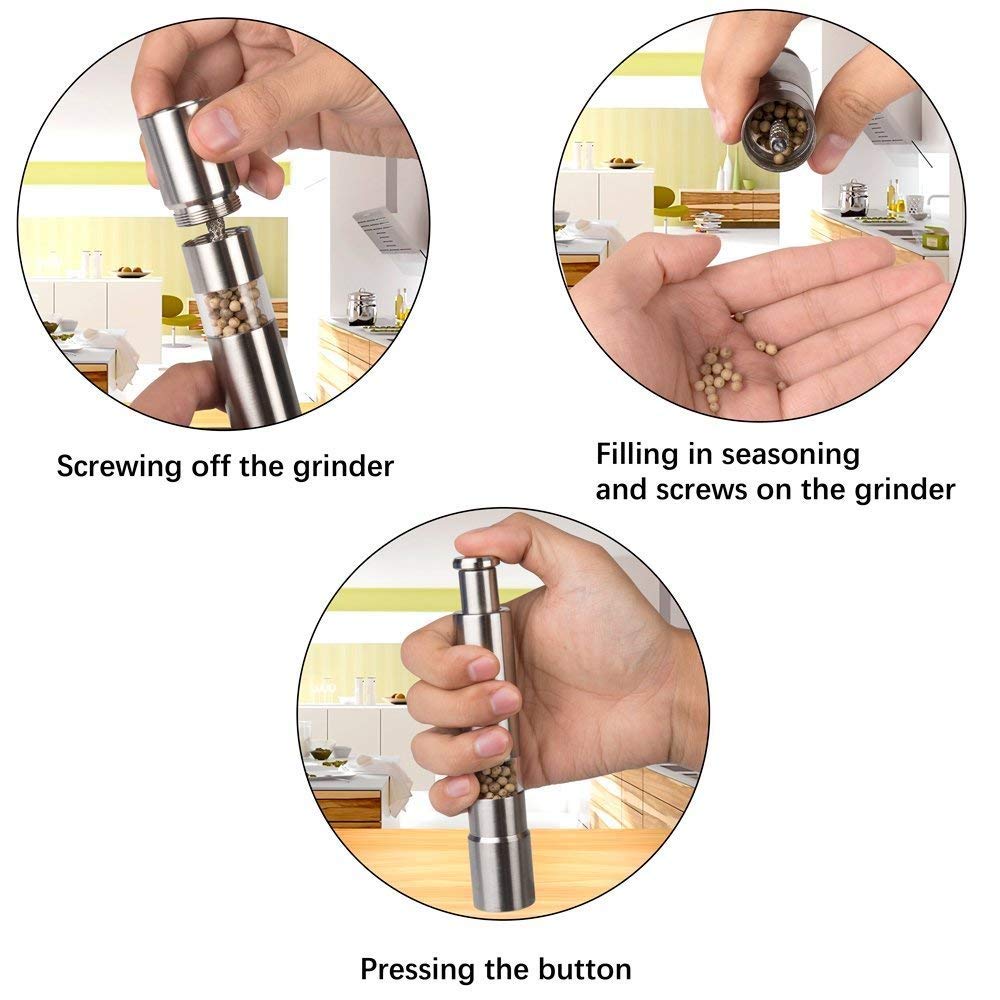 Screwing off the grinder

Filling in seasoning and screws on the grinder

Pressing the button