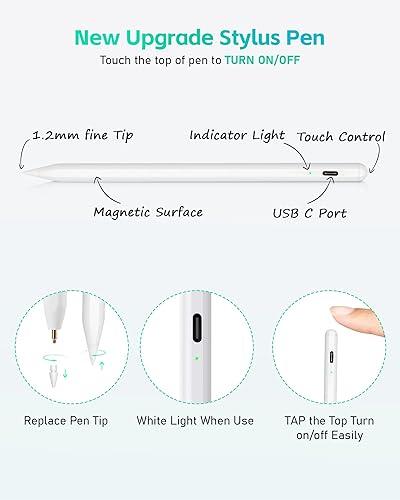 New Upgrade Stylus Pen

Touch the top of pen to TURN ON/OFF

1.2mm fine Tip

Indicator Light

Touch Control

Magnetic Surface

USB C Port

Replace Pen Tip

White Light When Use

TAP the Top Turn on/off Easily