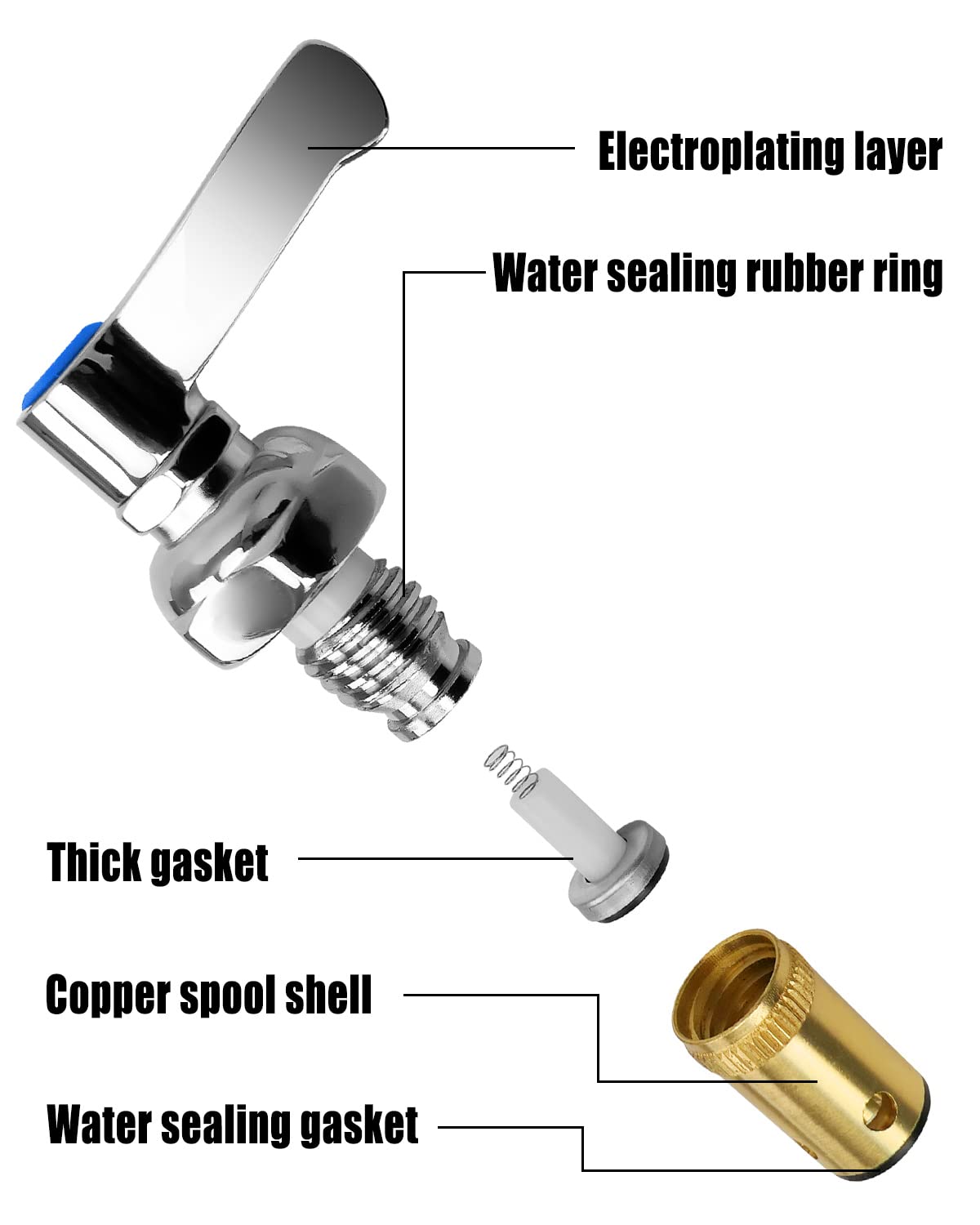 Electroplating layer

Water sealing rubber ring

Thick gasket

Copper spool shell

Water sealing gasket