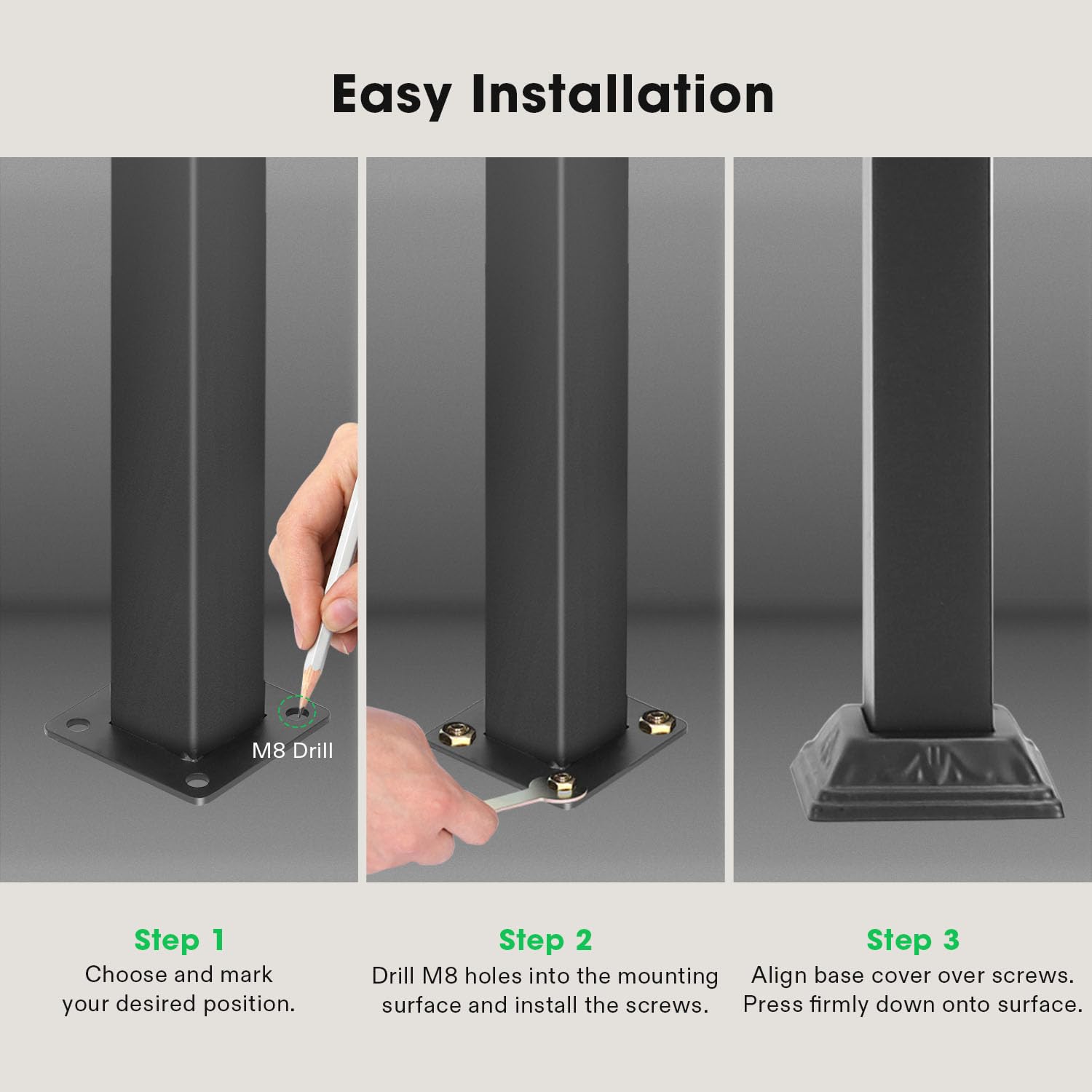 Easy Installation

M8 Drill

Step 1
Choose and mark your desired position.

Step 2
Drill M8 holes into the mounting surface and install the screws.

Step 3
Align base cover over screws. Press firmly down onto surface.