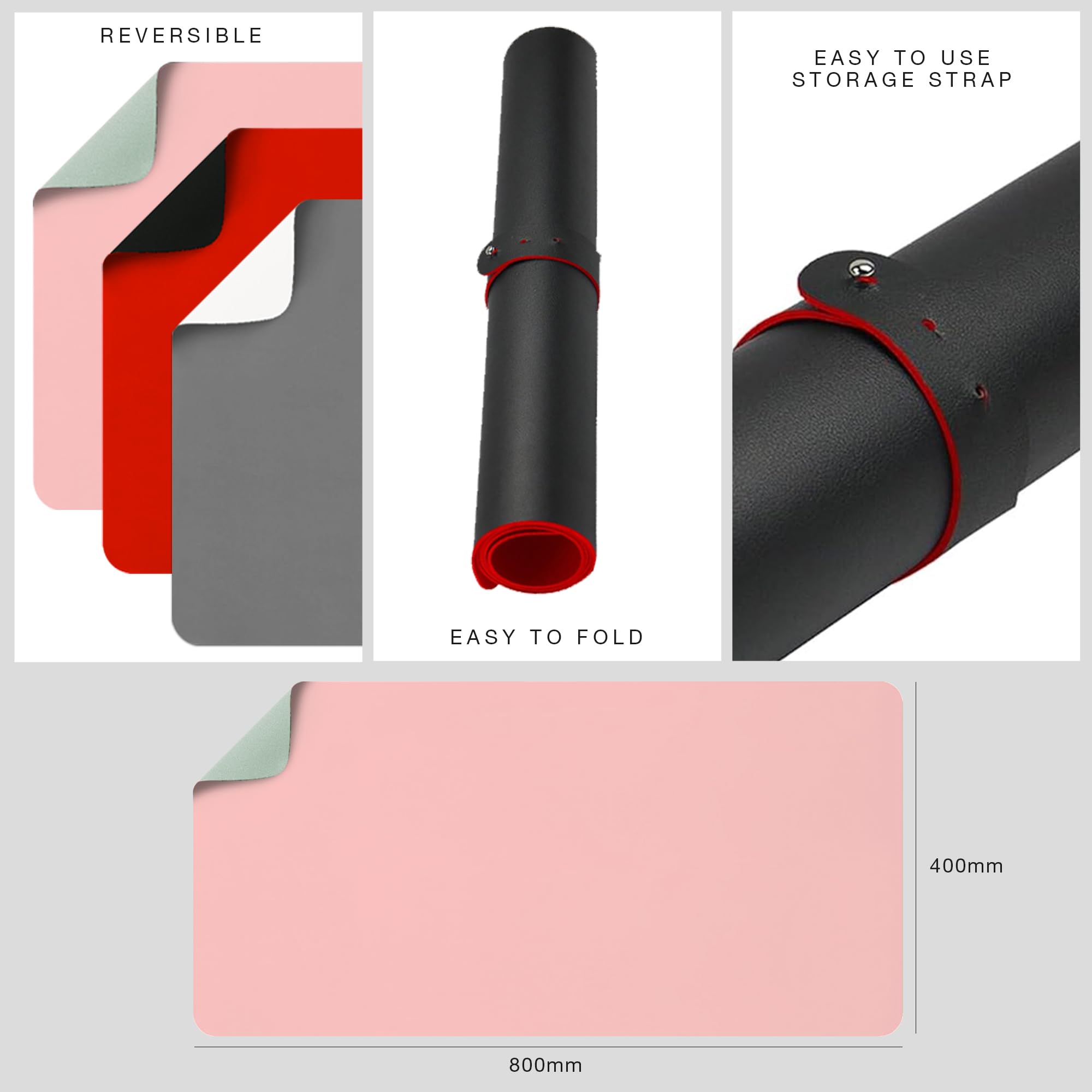 REVERSIBLE

EASY TO FOLD

EASY TO USE
STORAGE STRAP

400mm

800mm