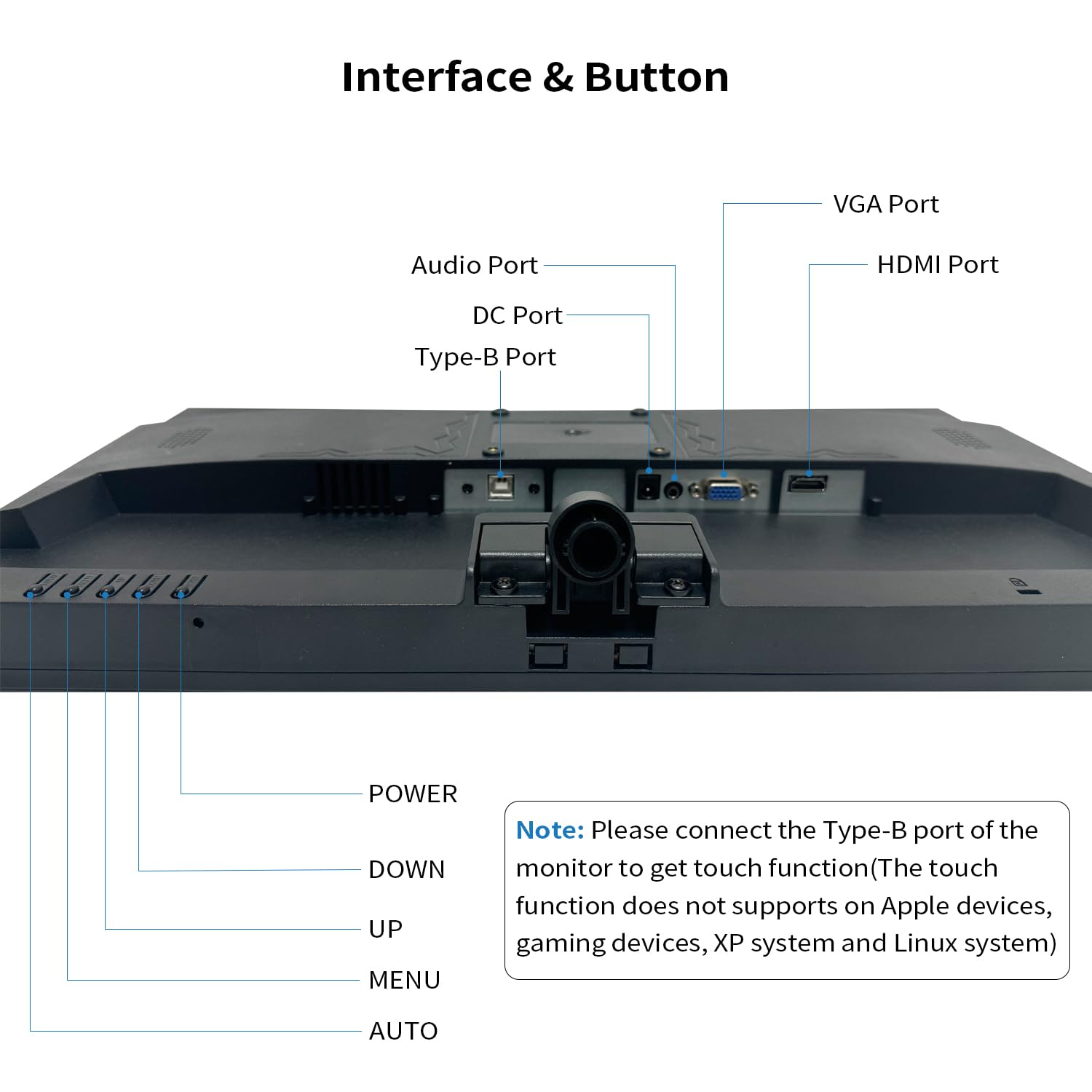 Interface & Button

VGA Port

Audio Port

HDMI Port

DC Port

Type-B Port

POWER

DOWN

UP

MENU

AUTO

Note: Please connect the Type-B port of the monitor to get touch function(The touch function does not supports on Apple devices, gaming devices, XP system and Linux system)