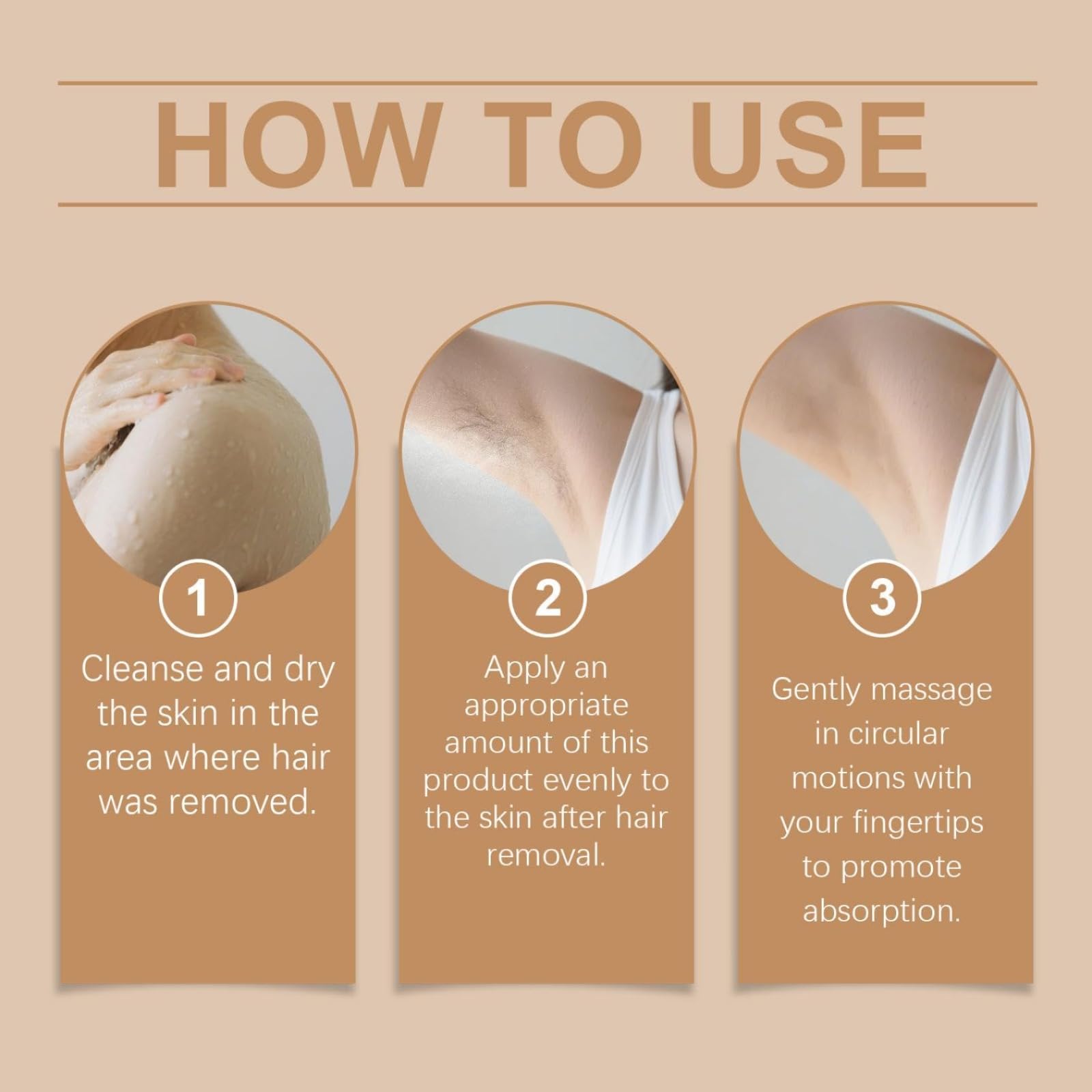 HOW TO USE

1
Cleanse and dry the skin in the area where hair was removed.

2
Apply an appropriate amount of this product evenly to the skin after hair removal.

3
Gently massage in circular motions with your fingertips to promote absorption.