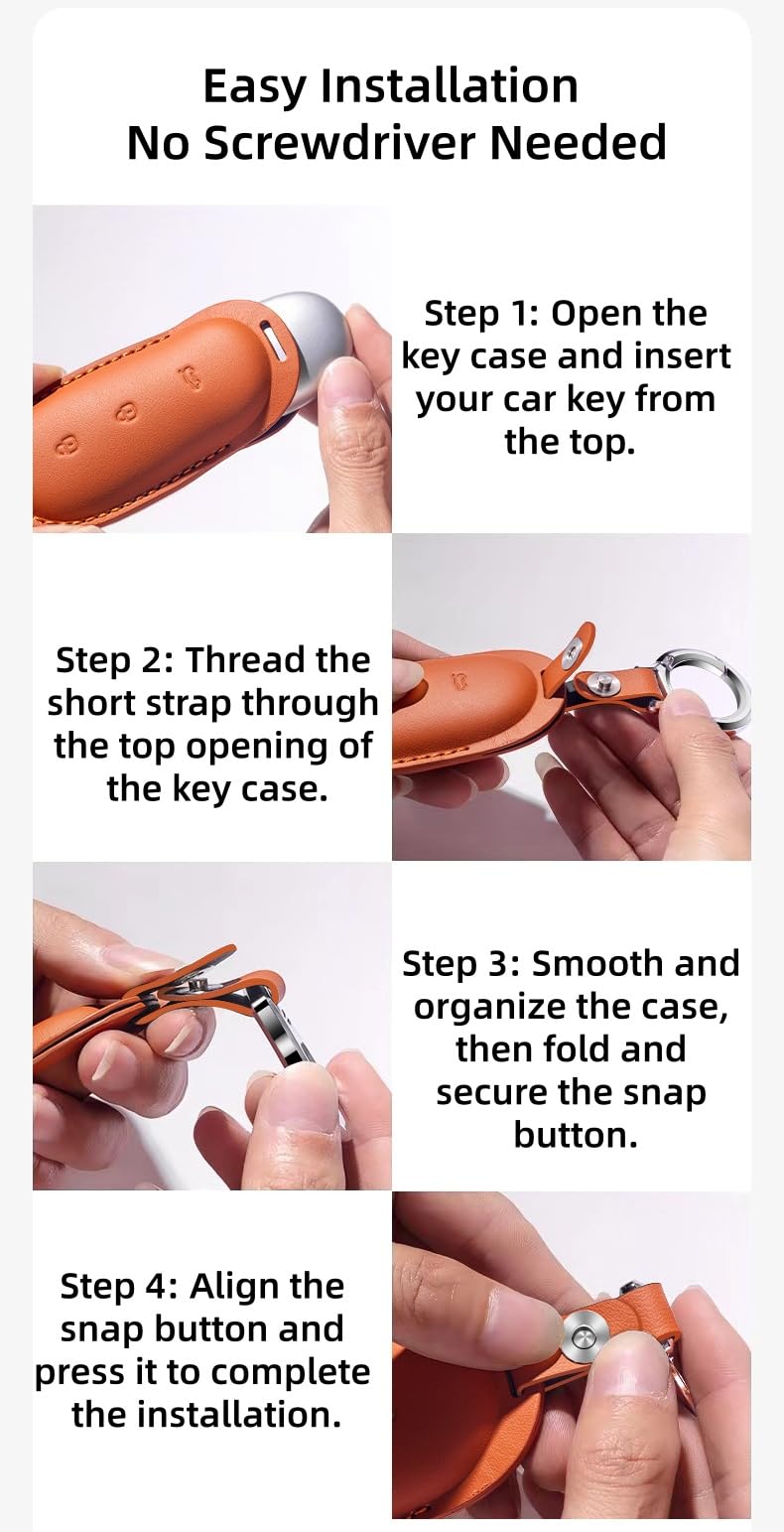 Easy Installation
No Screwdriver Needed

Step 1: Open the key case and insert your car key from the top.

Step 2: Thread the short strap through the top opening of the key case.

Step 3: Smooth and organize the case, then fold and secure the snap button.

Step 4: Align the snap button and press it to complete the installation.