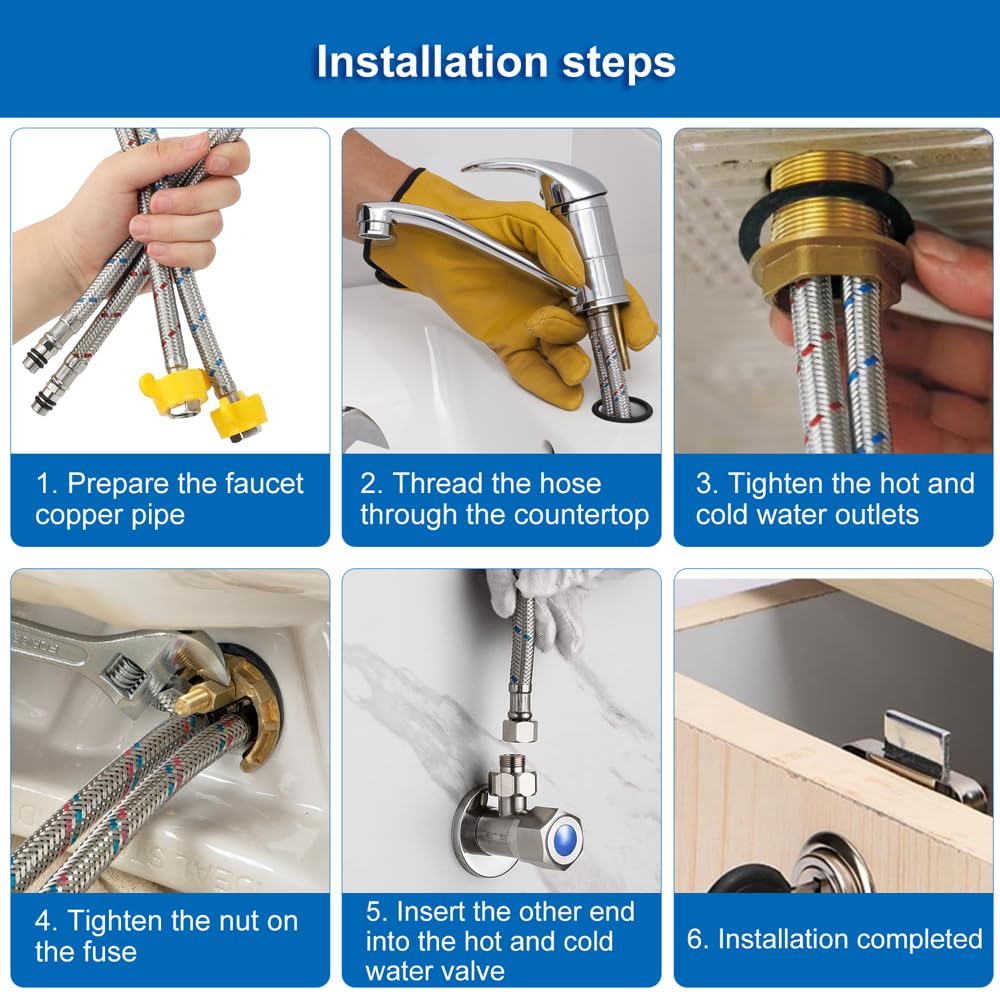 Installation steps

1. Prepare the faucet copper pipe

2. Thread the hose through the countertop

3. Tighten the hot and cold water outlets

4. Tighten the nut on the fuse

5. Insert the other end into the hot and cold water valve

6. Installation completed