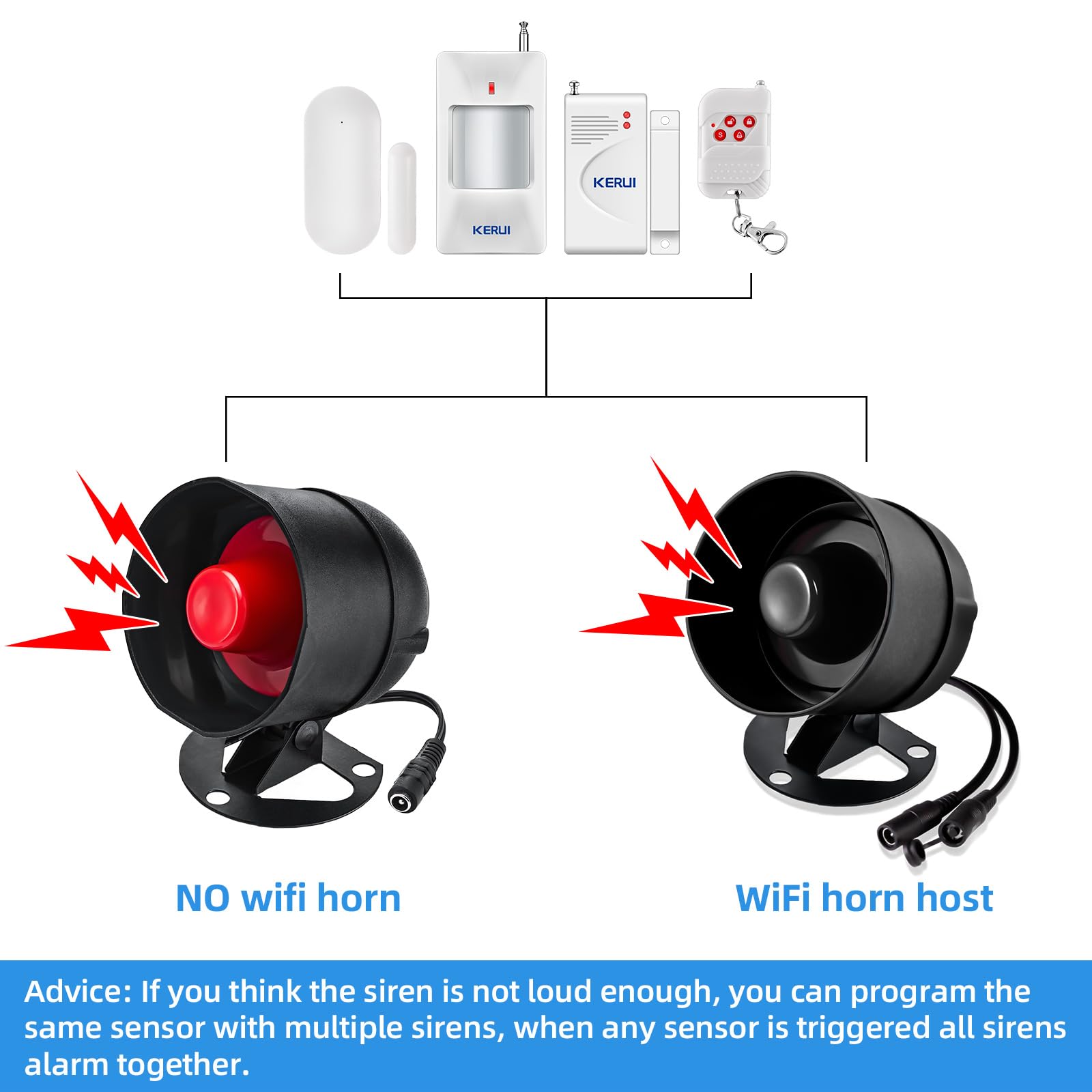 KERUI

KERUI

NO wifi horn

WiFi horn host

Advice: If you think the siren is not loud enough, you can program the same sensor with multiple sirens, when any sensor is triggered all sirens alarm together.