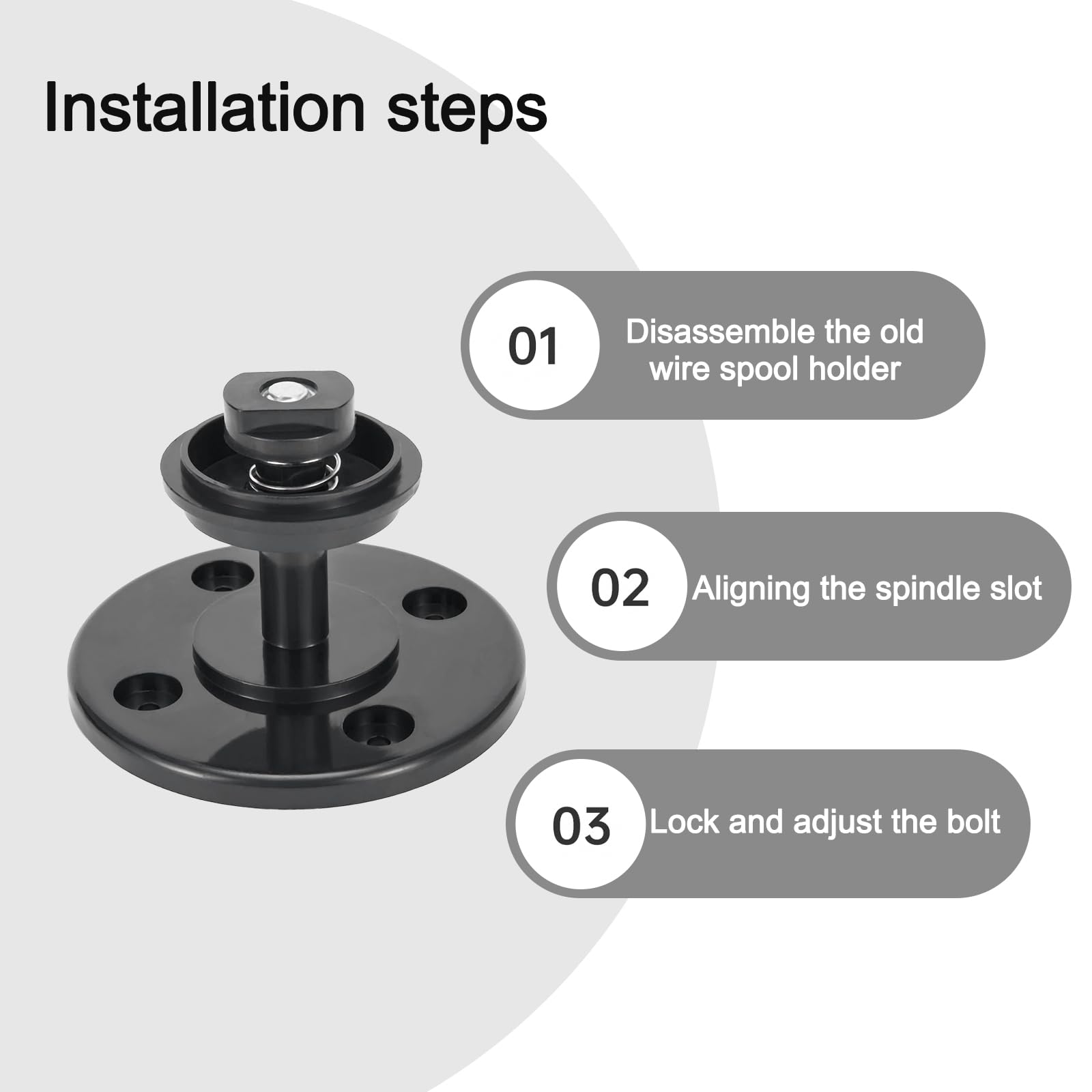 Installation steps

01 Disassemble the old wire spool holder

02 Aligning the spindle slot

03 Lock and adjust the bolt