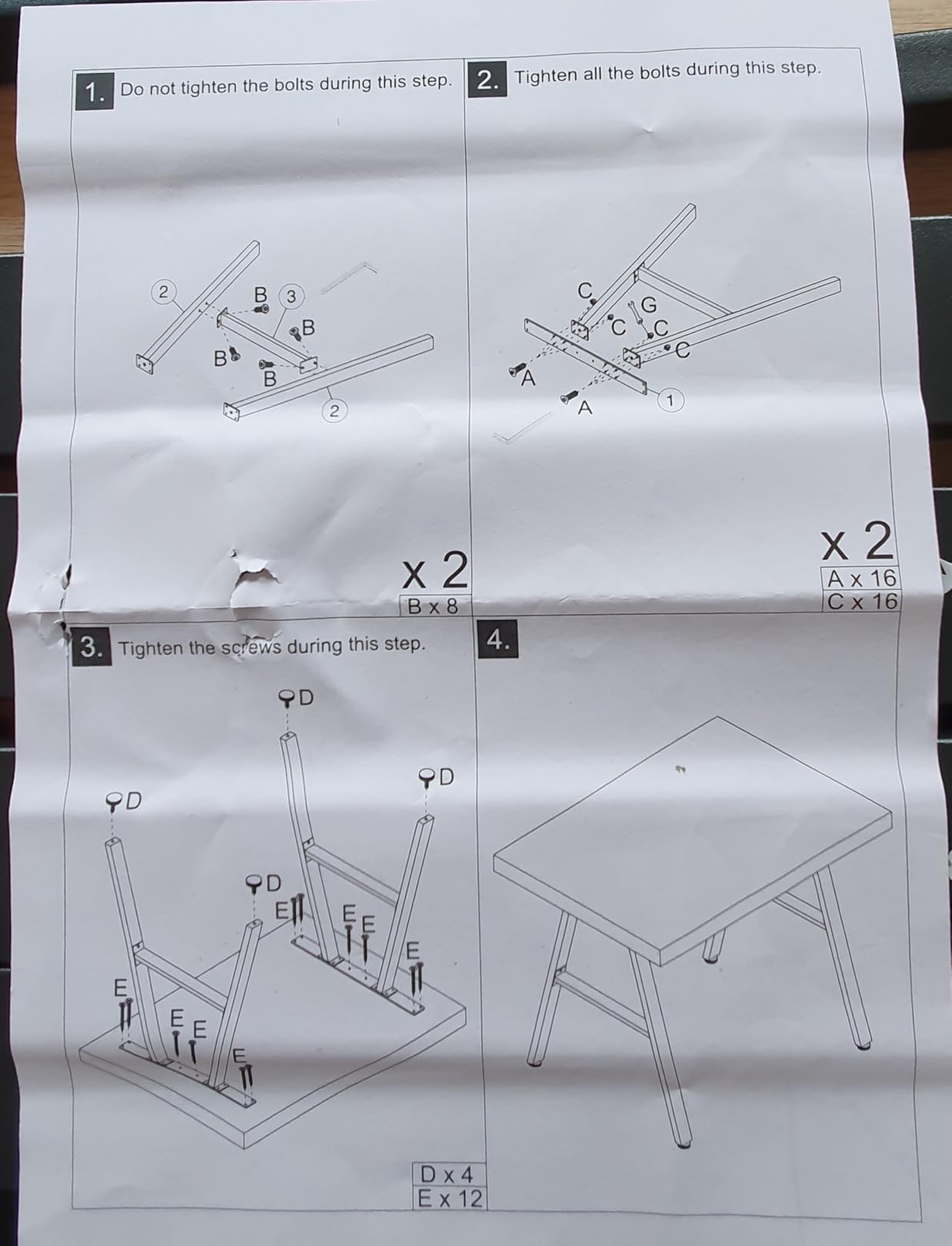 1. Do not tighten the bolts during this step.

2
B
3
B
B
B
2

x 2
B x 8

2. Tighten all the bolts during this step.

C
G
C
C
C
A
A
1

x 2
A x 16
C x 16

3. Tighten the screws during this step.

D
D
D
D
E
E
E
E
E
E
E
E

D x 4
E x 12

4.