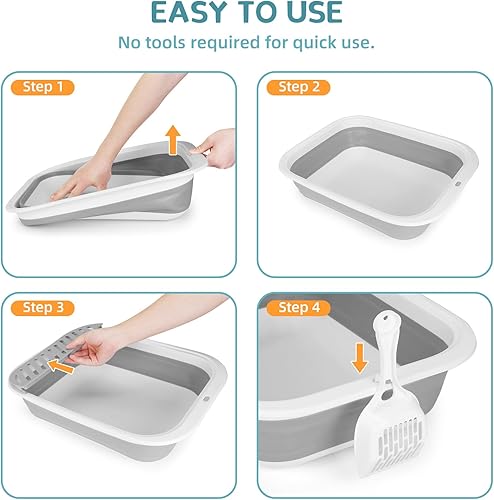 EASY TO USE
No tools required for quick use.

Step 1

Step 2

Step 3

Step 4