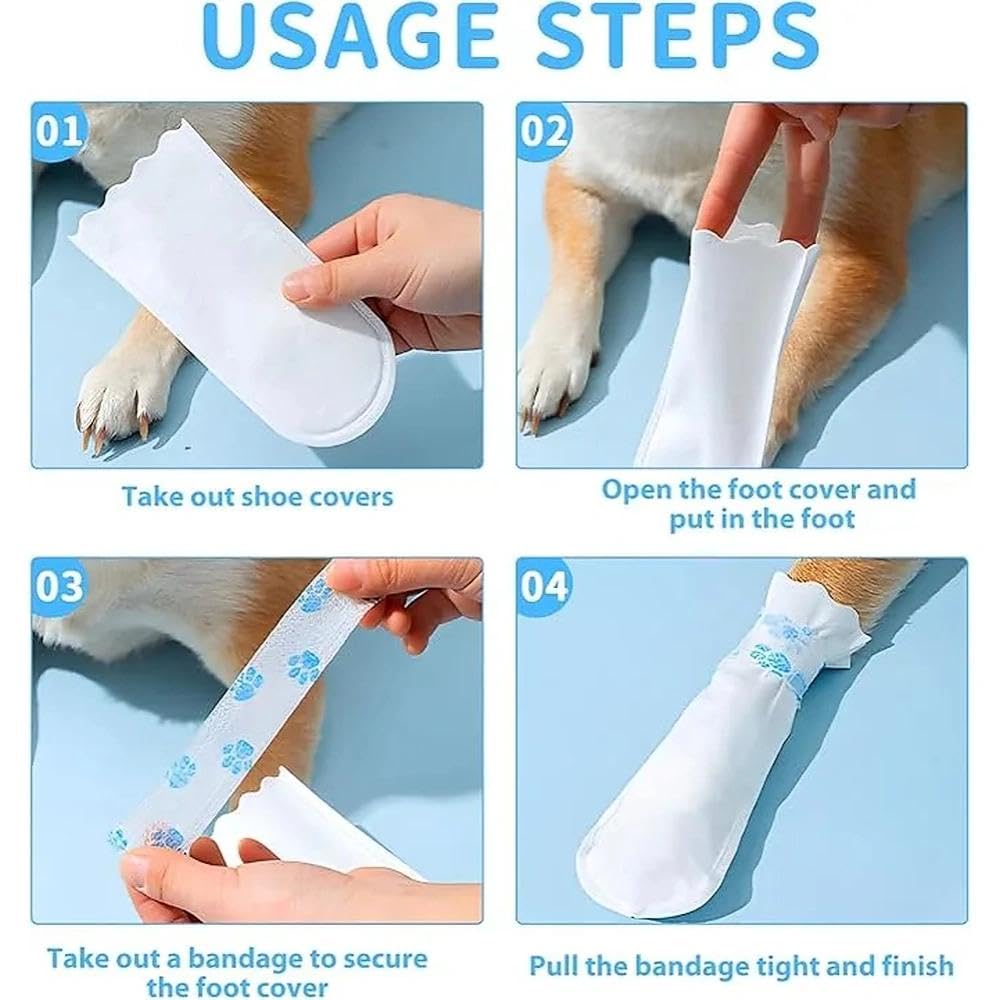 USAGE STEPS

01

Take out shoe covers

02

Open the foot cover and put in the foot

03

Take out a bandage to secure the foot cover

04

Pull the bandage tight and finish