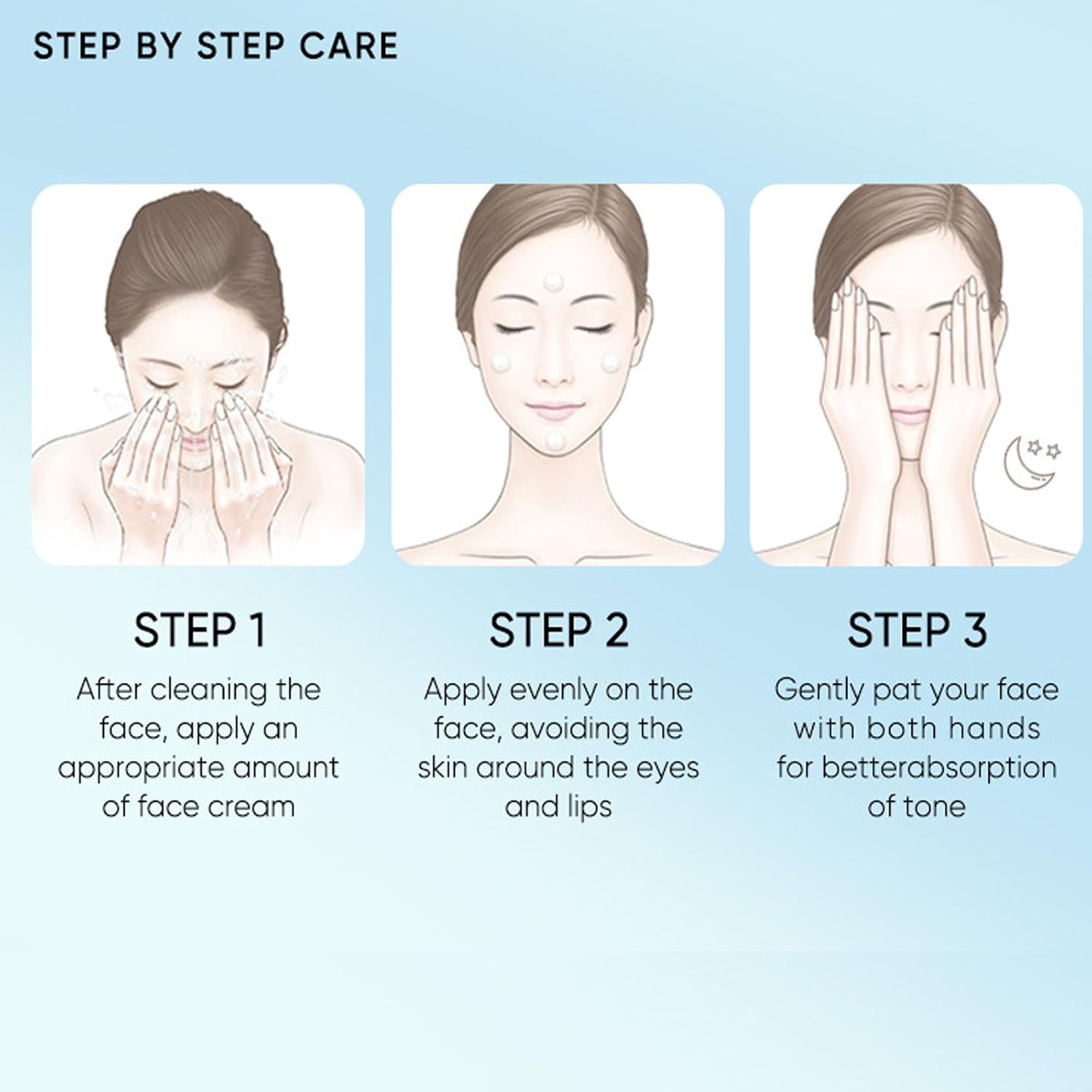 STEP BY STEP CARE

STEP 1

After cleaning the face, apply an appropriate amount of face cream

STEP 2

Apply evenly on the face, avoiding the skin around the eyes and lips

STEP 3

Gently pat your face with both hands for betterabsorption of tone