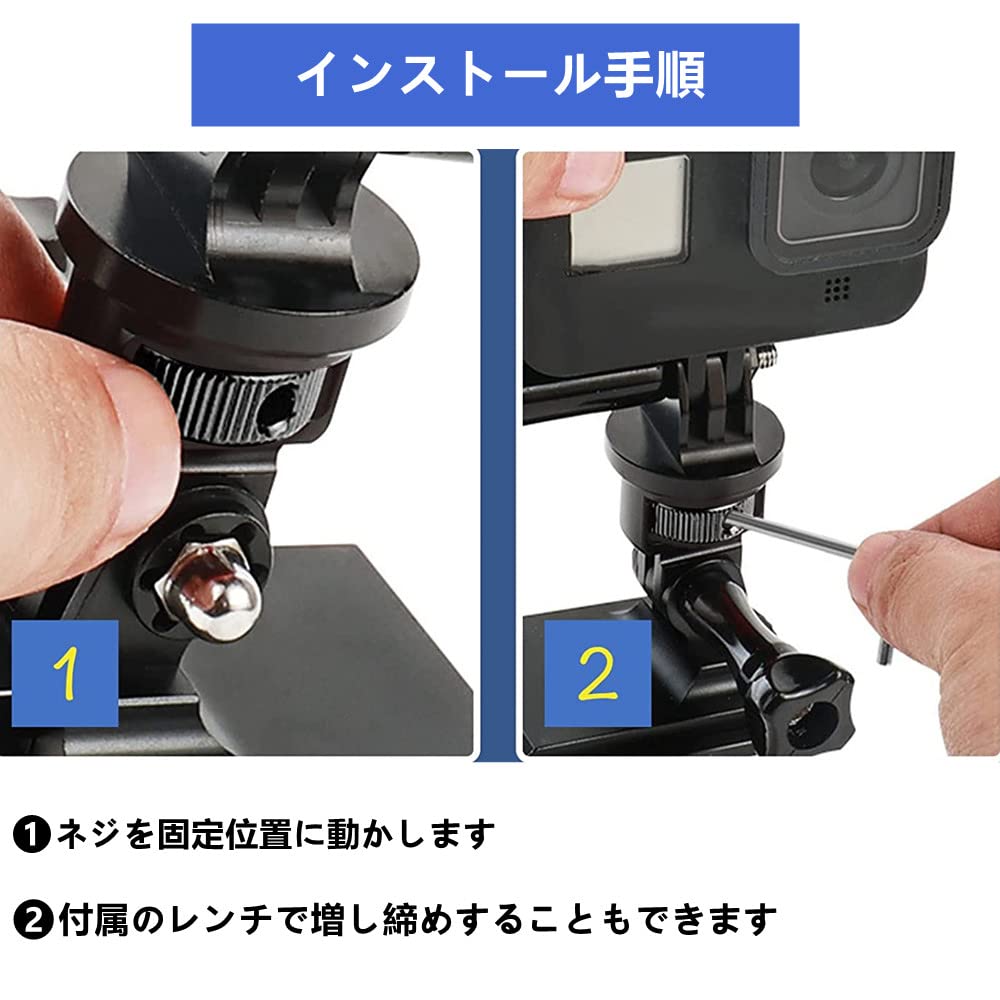 インストール手順

1

2

❶ネジを固定位置に動かします

❷付属のレンチで増し締めすることもできます