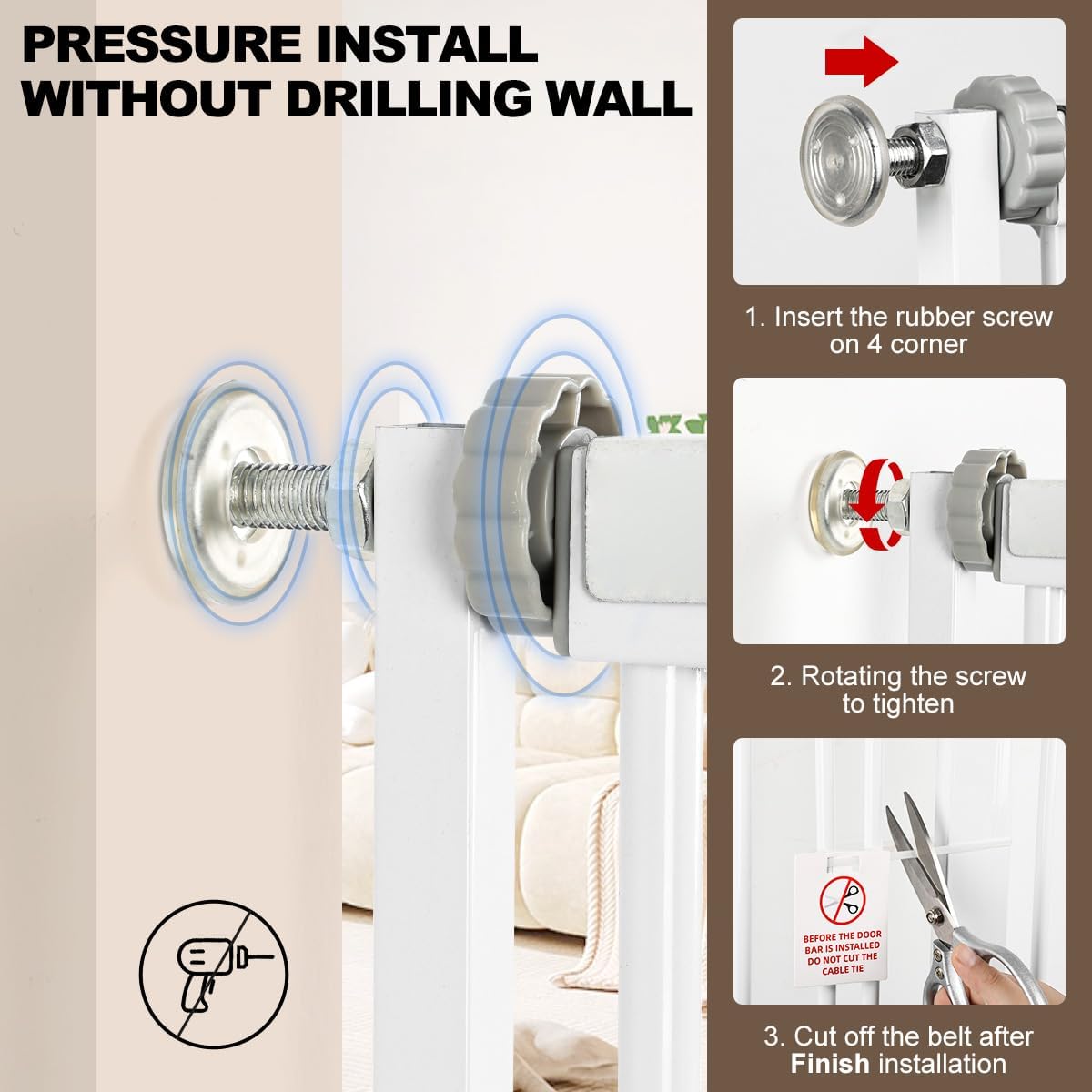 PRESSURE INSTALL WITHOUT DRILLING WALL

1. Insert the rubber screw on 4 corner

2. Rotating the screw to tighten

BEFORE THE DOOR BAR IS INSTALLED DO NOT CUT THE CABLE TIE

3. Cut off the belt after Finish installation