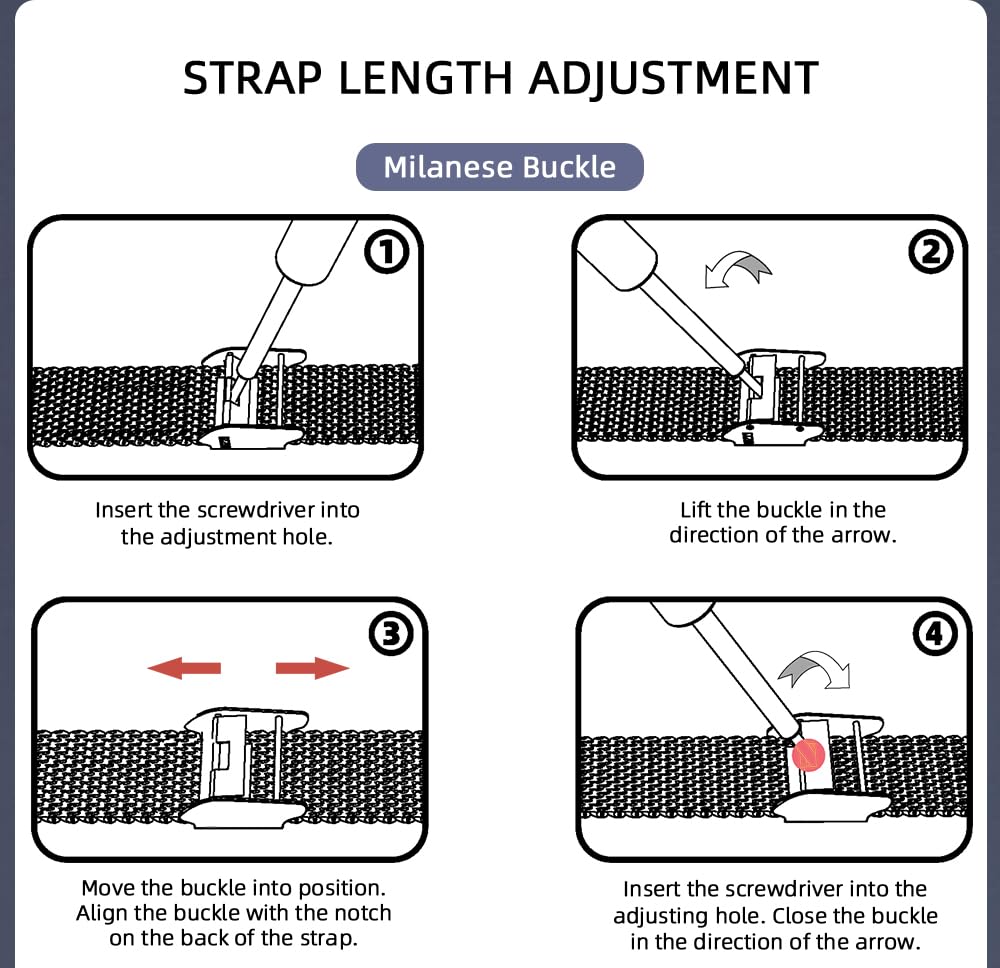 STRAP LENGTH ADJUSTMENT

Milanese Buckle

①

Insert the screwdriver into the adjustment hole.

②

Lift the buckle in the direction of the arrow.

③

Move the buckle into position. Align the buckle with the notch on the back of the strap.

④

Insert the screwdriver into the adjusting hole. Close the buckle in the direction of the arrow.