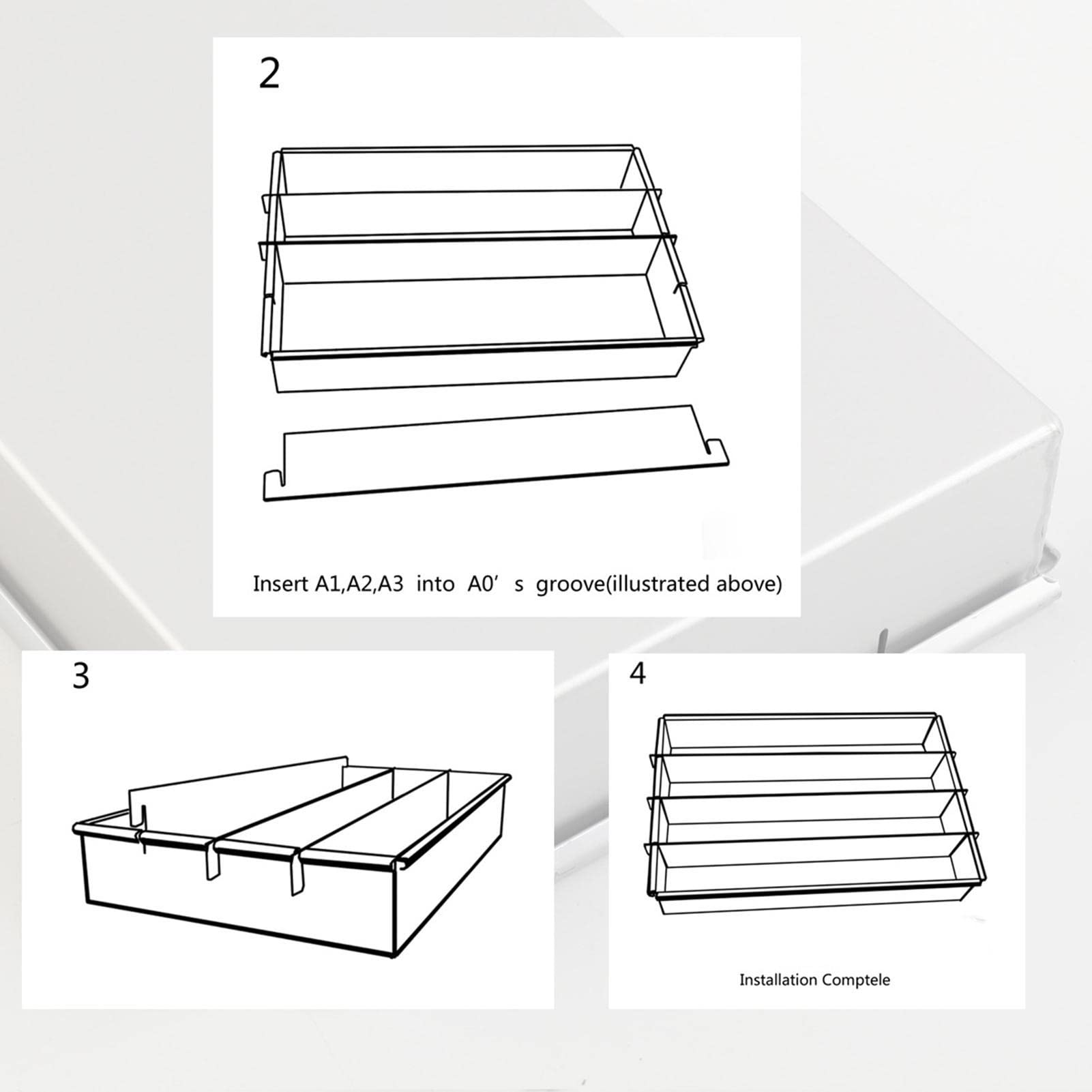 2

Insert A1,A2,A3 into A0’ s groove(illustrated above)

3

4

Installation Comptele