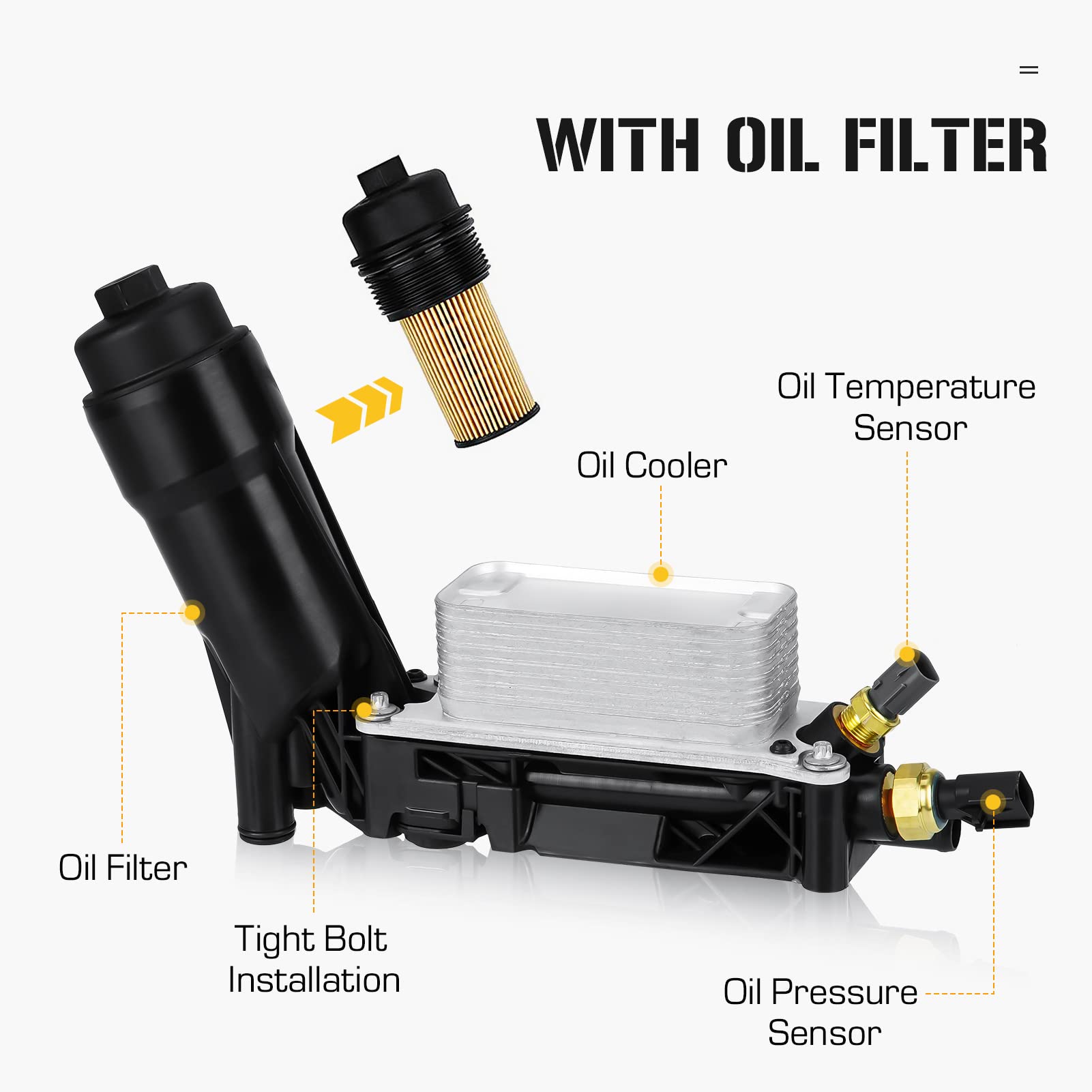 WITH OIL FILTER

Oil Temperature Sensor

Oil Cooler

Oil Filter

Tight Bolt Installation

Oil Pressure Sensor