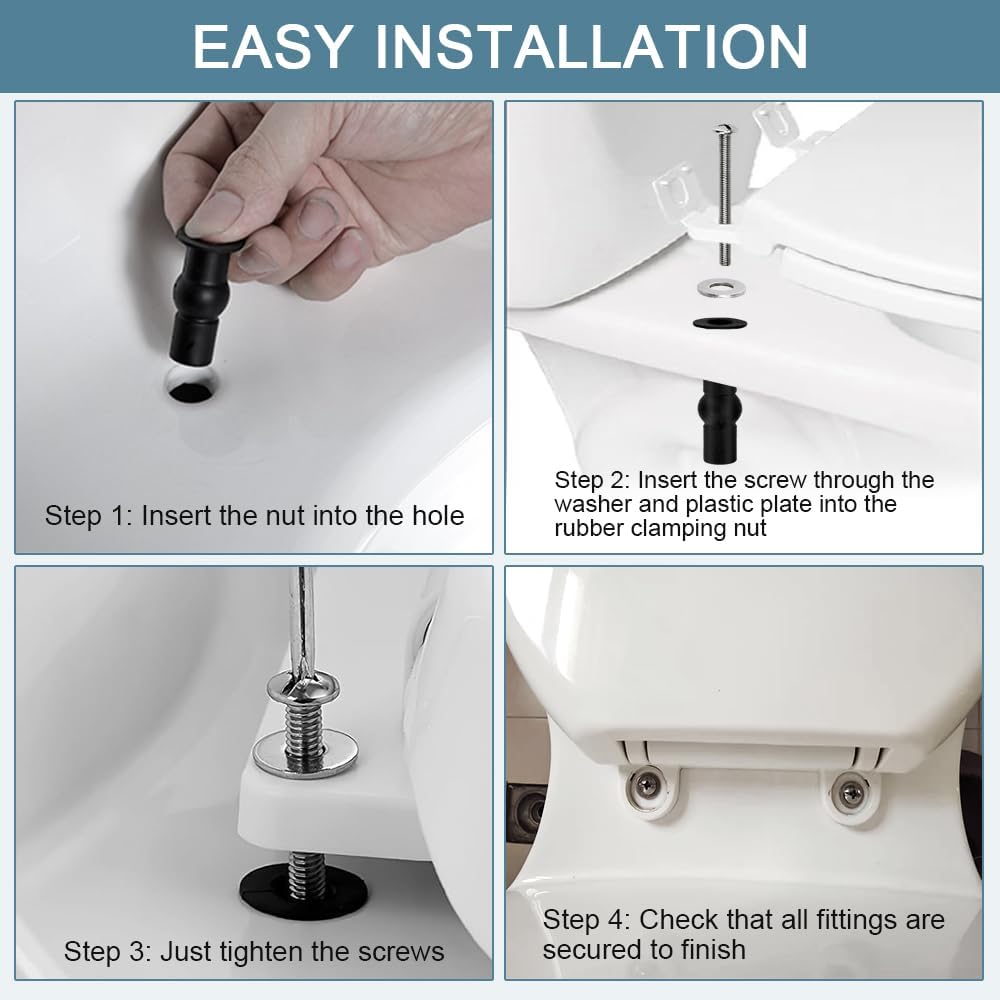 EASY INSTALLATION

Step 1: Insert the nut into the hole

Step 2: Insert the screw through the washer and plastic plate into the rubber clamping nut

Step 3: Just tighten the screws

Step 4: Check that all fittings are secured to finish