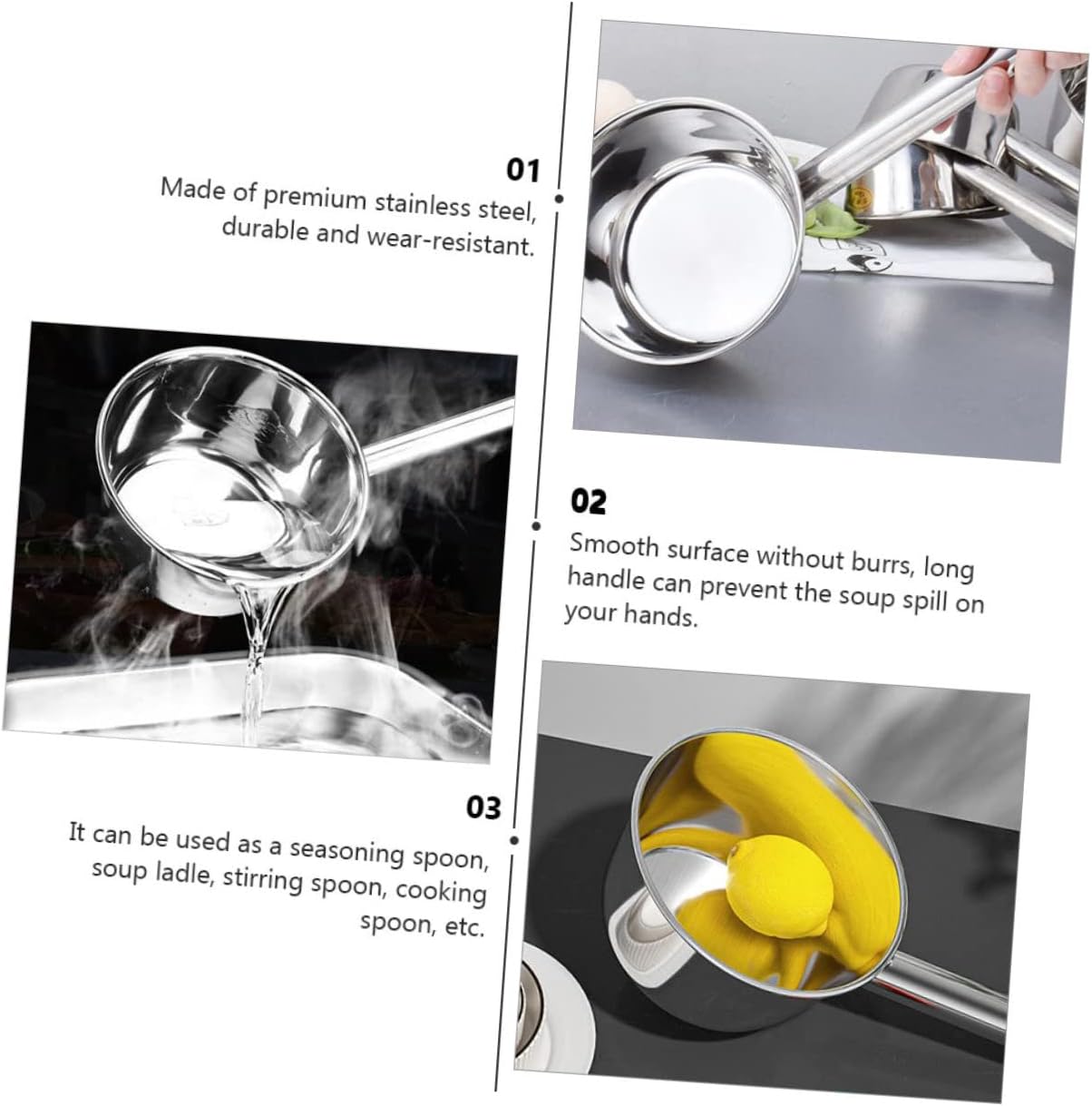 01
Made of premium stainless steel, durable and wear-resistant.

02
Smooth surface without burrs, long handle can prevent the soup spill on your hands.

03
It can be used as a seasoning spoon, soup ladle, stirring spoon, cooking spoon, etc.