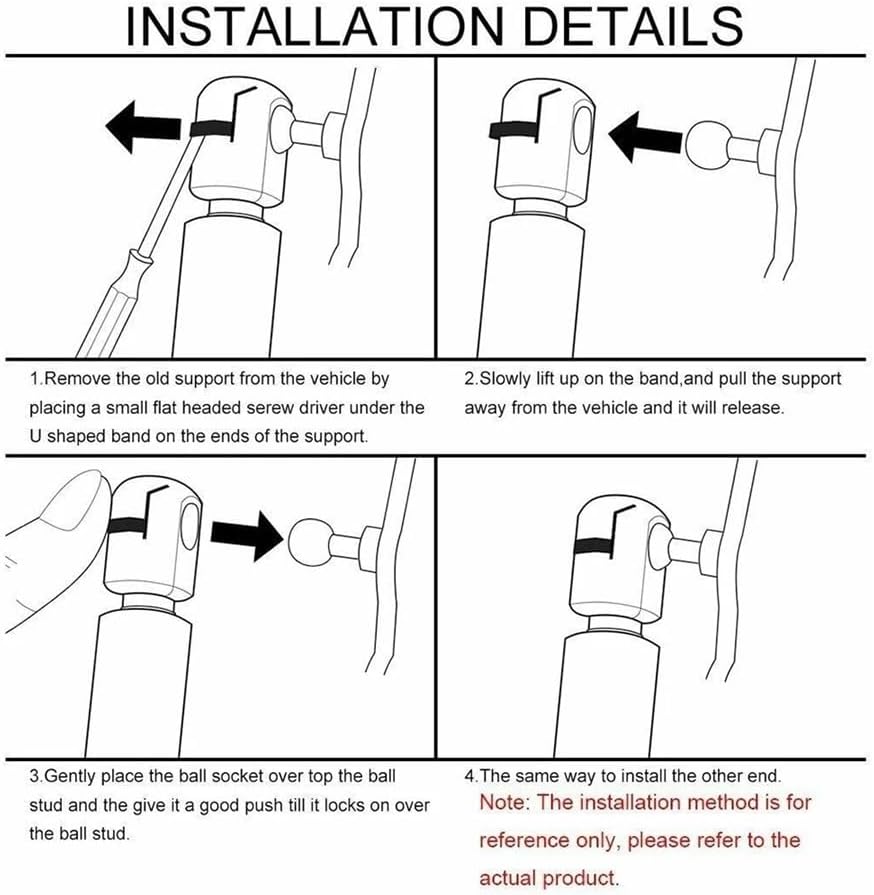 INSTALLATION DETAILS

1.Remove the old support from the vehicle by placing a small flat headed serew driver under the U shaped band on the ends of the support.

2.Slowly lift up on the band,and pull the support away from the vehicle and it will release.

3.Gently place the ball socket over top the ball stud and the give it a good push till it locks on over the ball stud.

4.The same way to install the other end.
Note: The installation method is for reference only, please refer to the actual product.