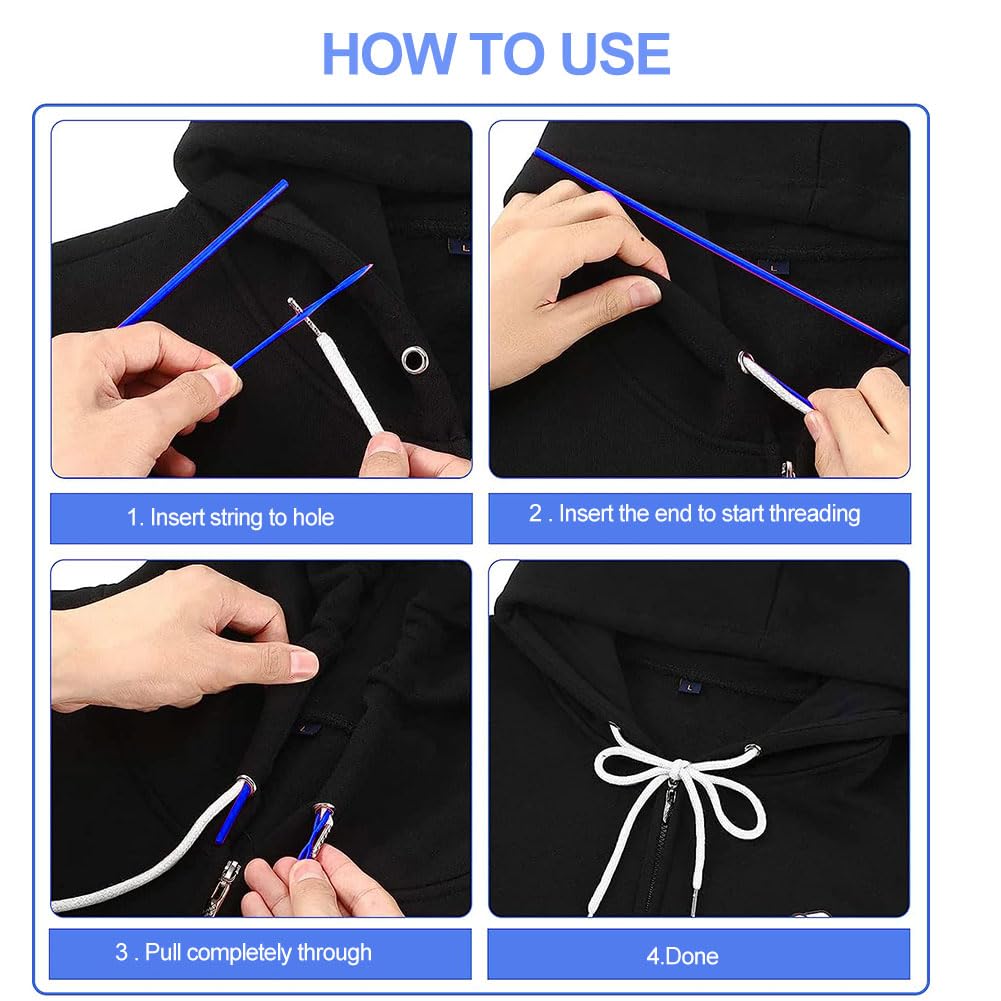 HOW TO USE

1. Insert string to hole

2 . Insert the end to start threading

3 . Pull completely through

4.Done