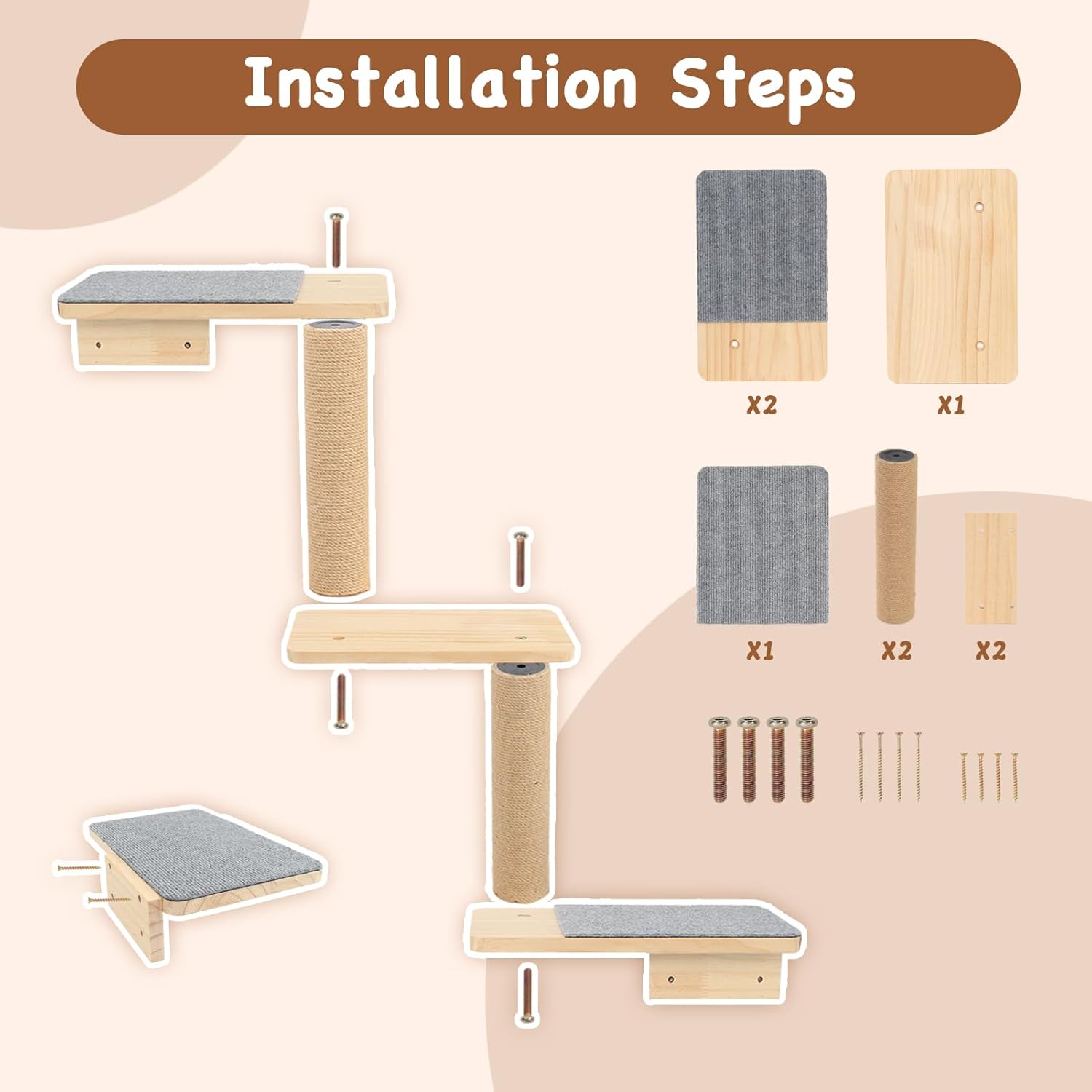 Installation Steps

X2

X1

X1

X2

X2