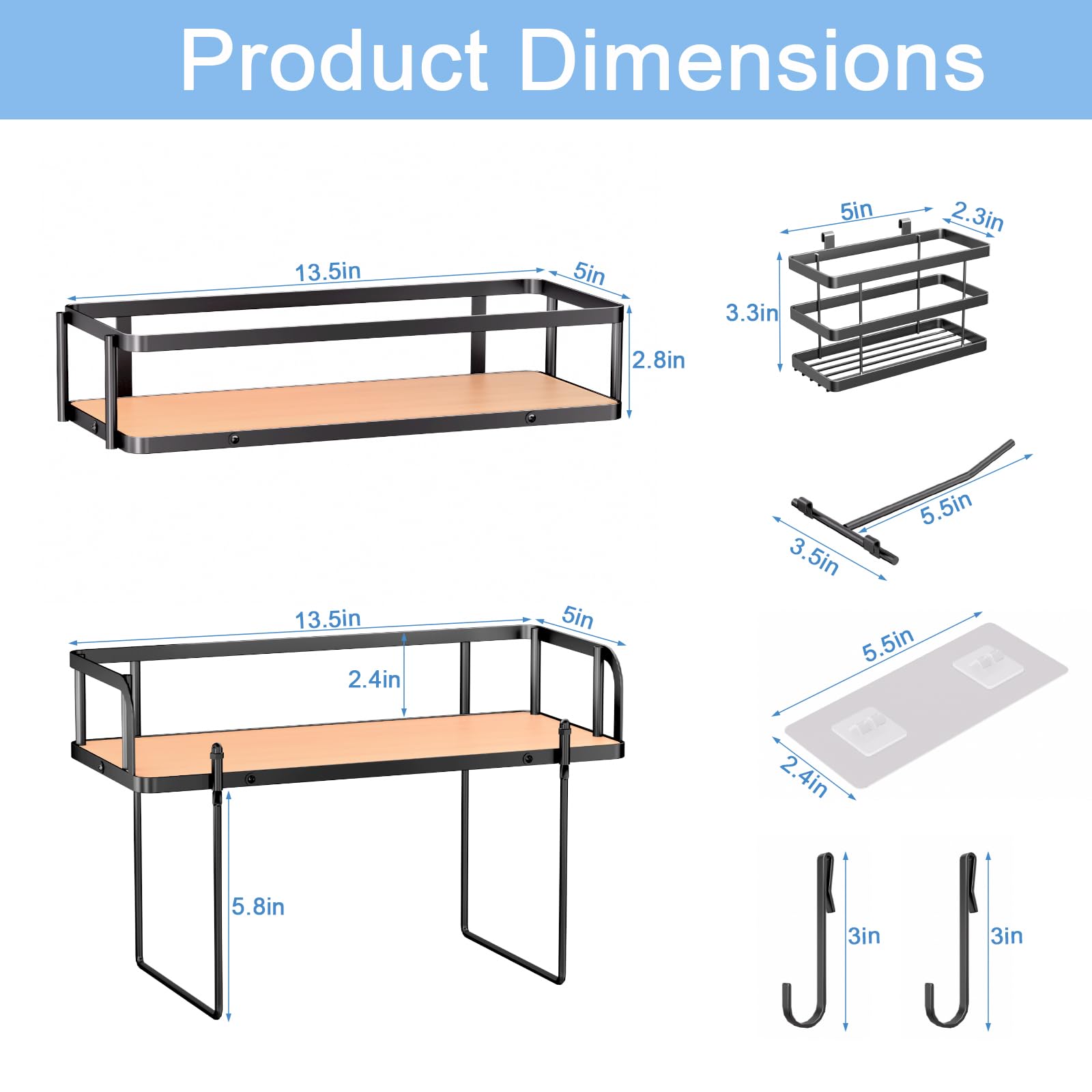 Product Dimensions

13.5in
5in
2.8in

5in
2.3in
3.3in

5.5in
3.5in

13.5in
5in
2.4in
5.8in

5.5in
2.4in

3in
3in