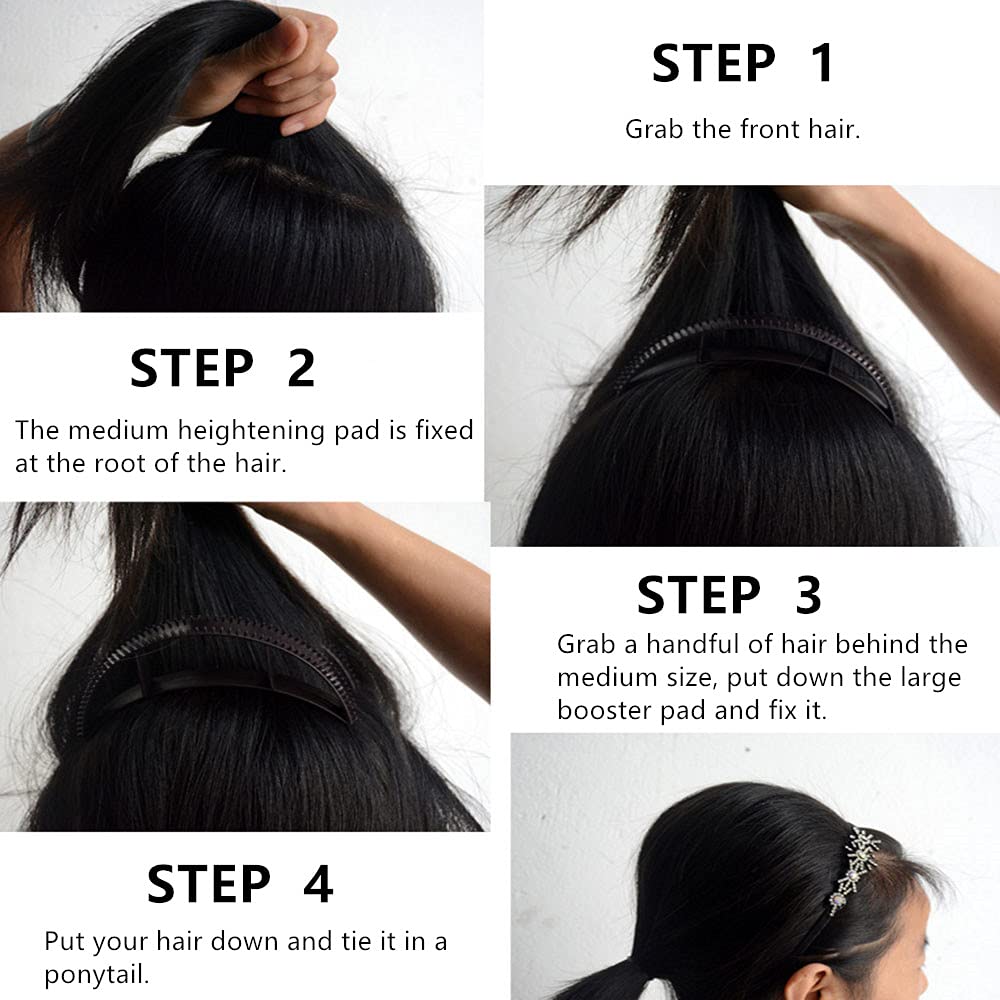 STEP 1

Grab the front hair.

STEP 2

The medium heightening pad is fixed at the root of the hair.

STEP 3

Grab a handful of hair behind the medium size, put down the large booster pad and fix it.

STEP 4

Put your hair down and tie it in a ponytail.