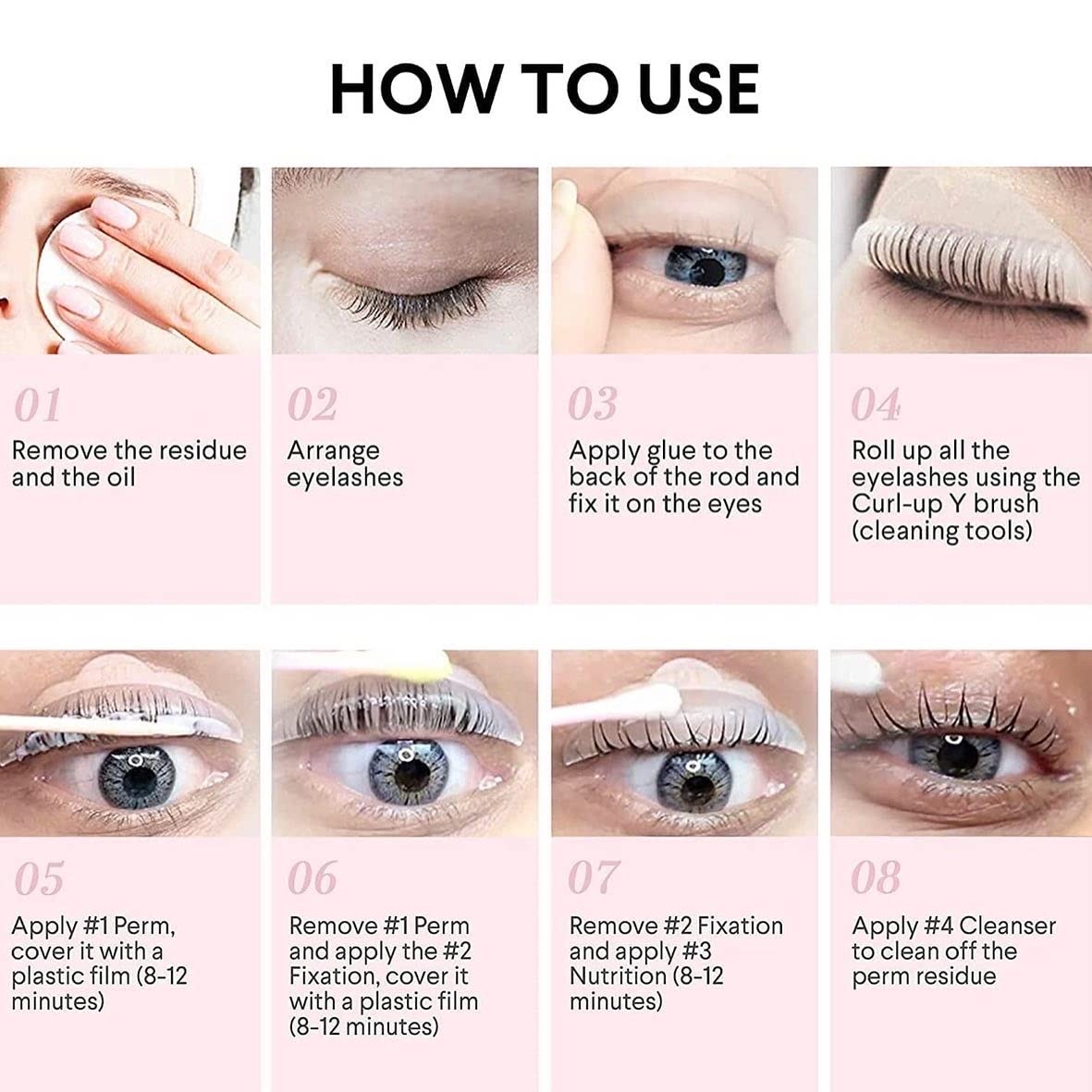 HOW TO USE

01
Remove the residue and the oil

02
Arrange eyelashes

03
Apply glue to the back of the rod and fix it on the eyes

04
Roll up all the eyelashes using the Curl-up Y brush (cleaning tools)

05
Apply #1 Perm, cover it with a plastic film (8-12 minutes)

06
Remove #1 Perm and apply the #2 Fixation, cover it with a plastic film (8-12 minutes)

07
Remove #2 Fixation and apply #3 Nutrition (8-12 minutes)

08
Apply #4 Cleanser to clean off the perm residue