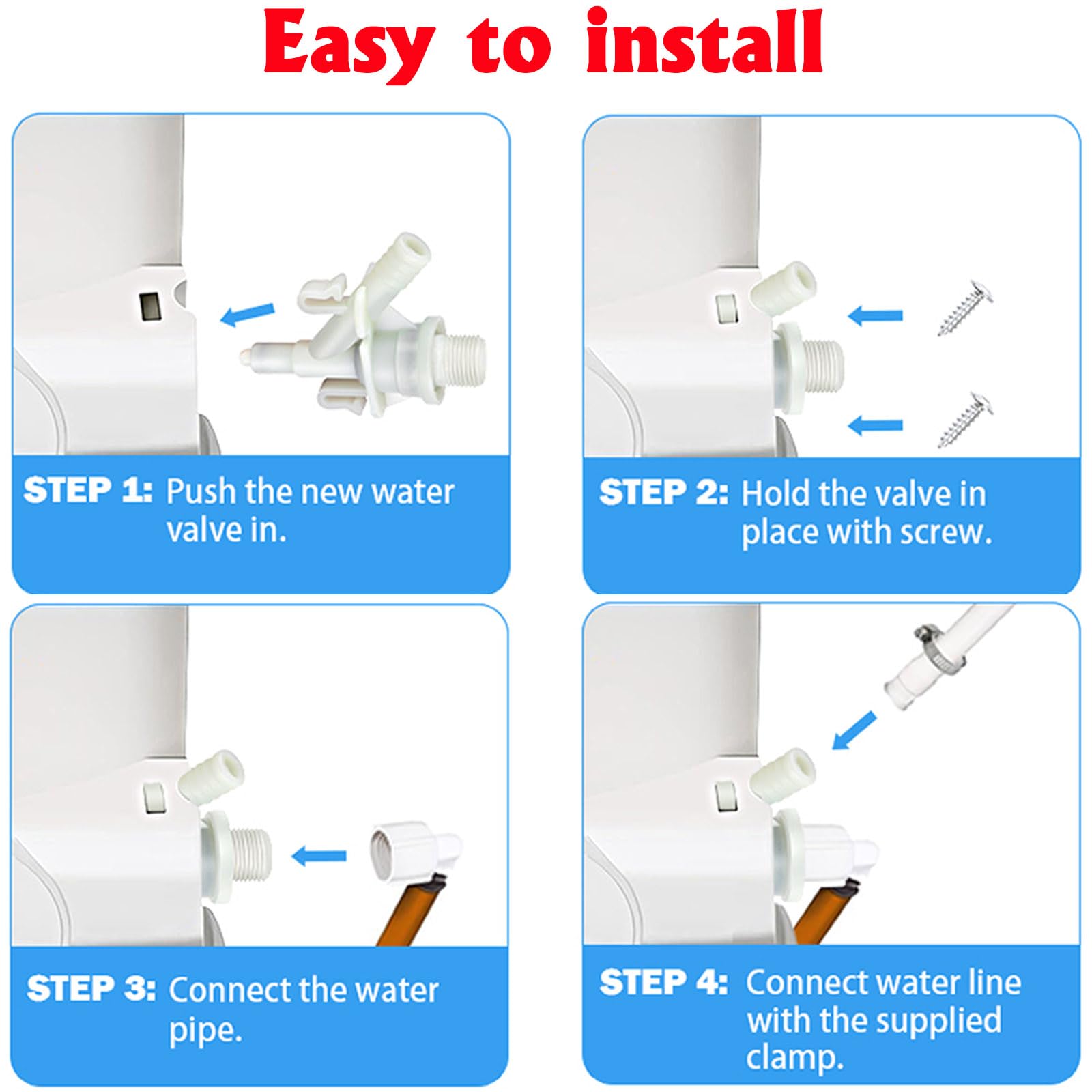 Easy to install

STEP 1: Push the new water valve in.

STEP 2: Hold the valve in place with screw.

STEP 3: Connect the water pipe.

STEP 4: Connect water line with the supplied clamp.