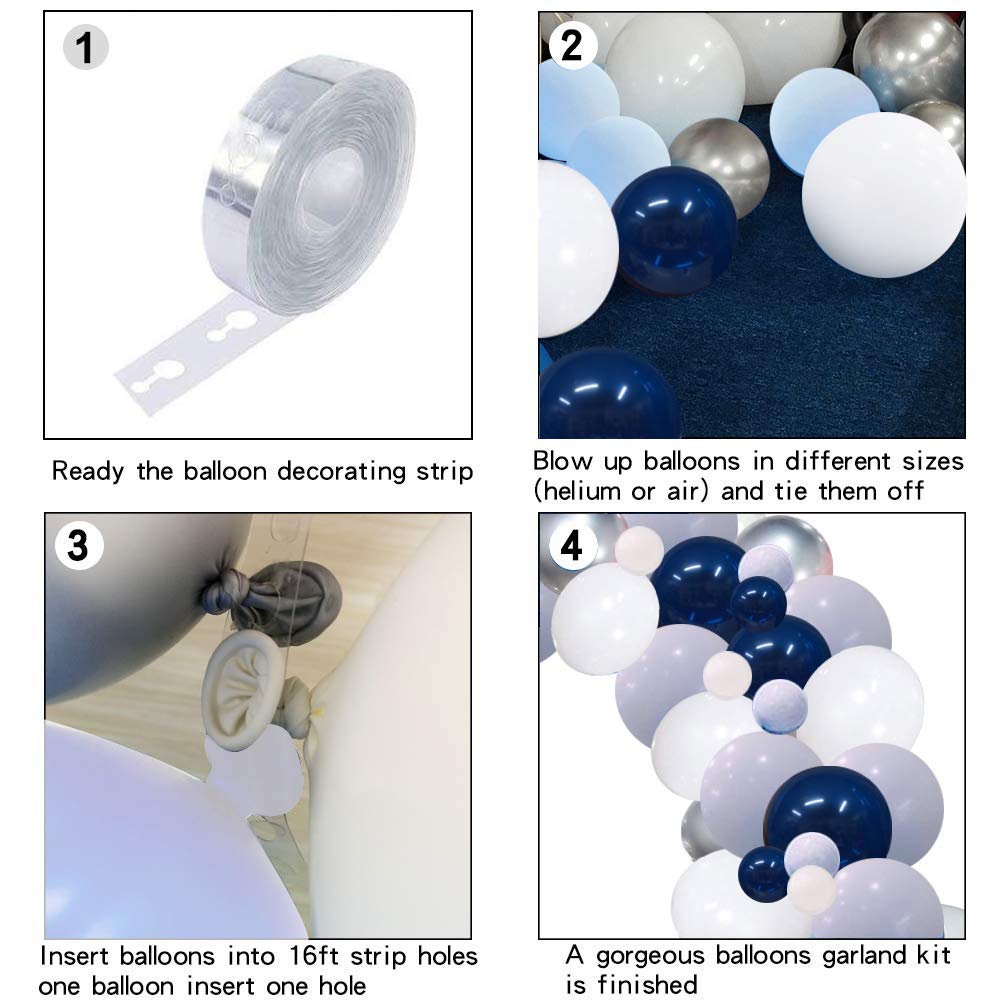 1

Ready the balloon decorating strip

2

Blow up balloons in different sizes (helium or air) and tie them off

3

Insert balloons into 16ft strip holes one balloon insert one hole

4

A gorgeous balloons garland kit is finished