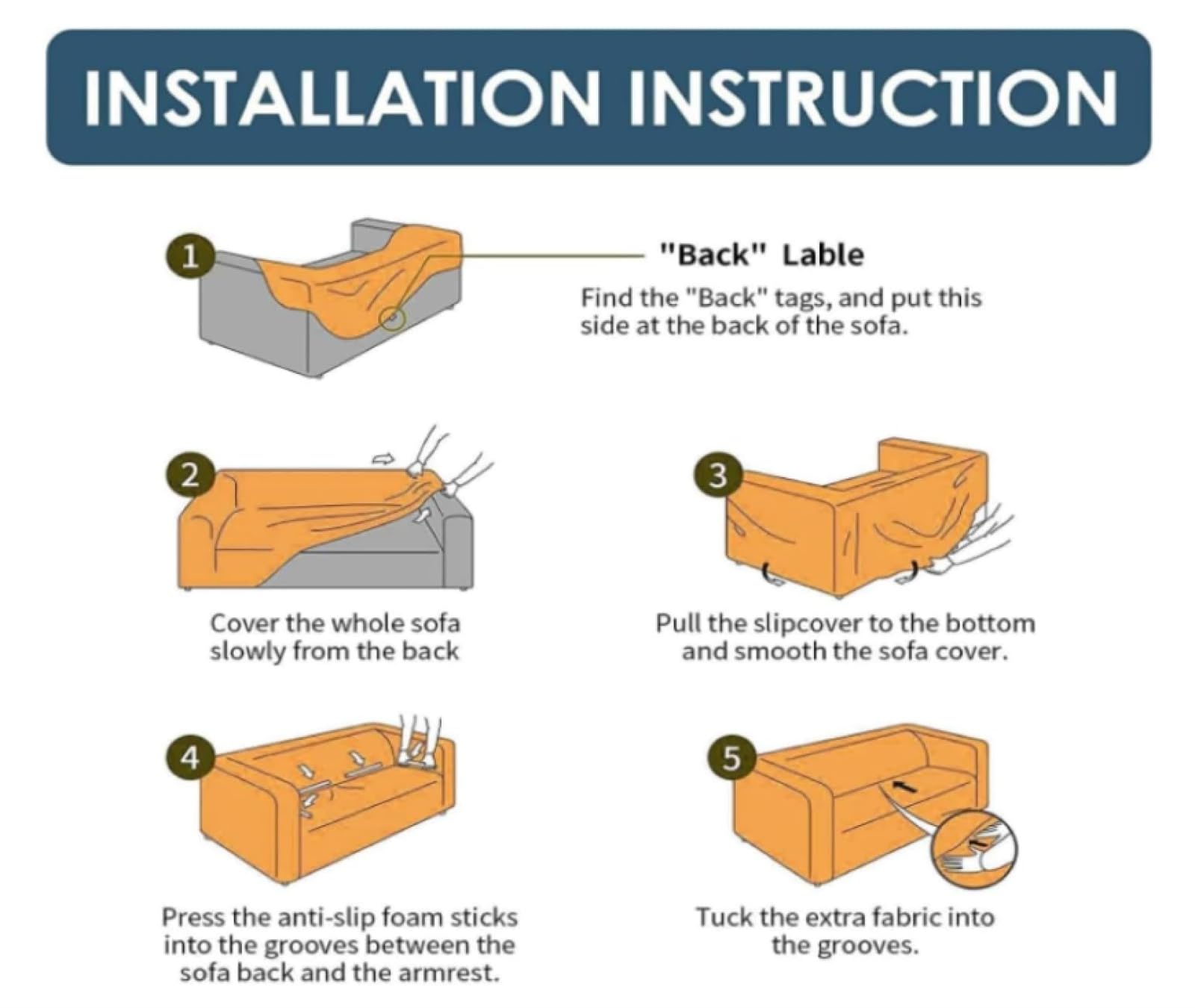 INSTALLATION INSTRUCTION

1

"Back" Lable

Find the "Back" tags, and put this side at the back of the sofa.

2

Cover the whole sofa slowly from the back

3

Pull the slipcover to the bottom and smooth the sofa cover.

4

Press the anti-slip foam sticks into the grooves between the sofa back and the armrest.

5

Tuck the extra fabric into the grooves.