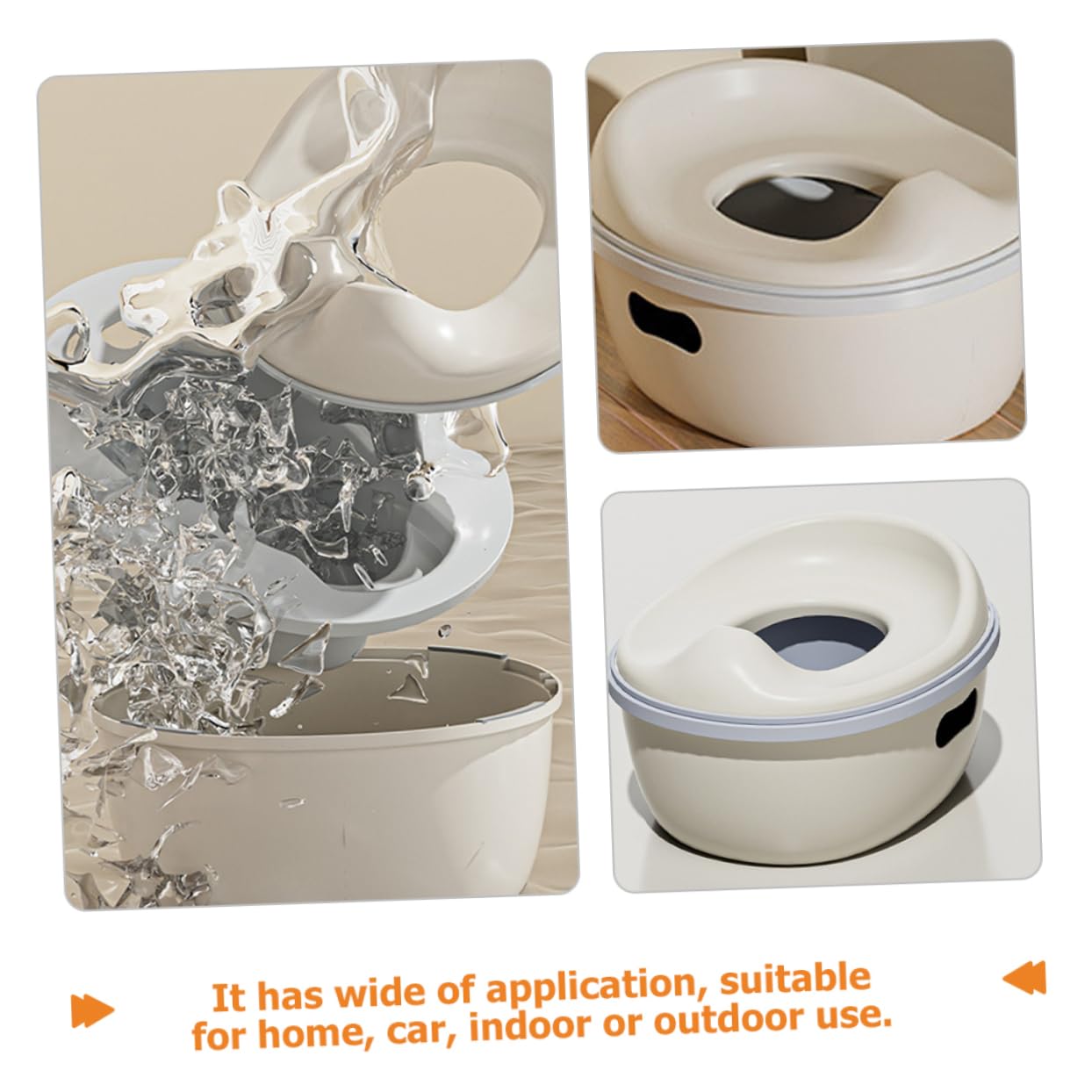 It has wide of application, suitable for home, car, indoor or outdoor use.