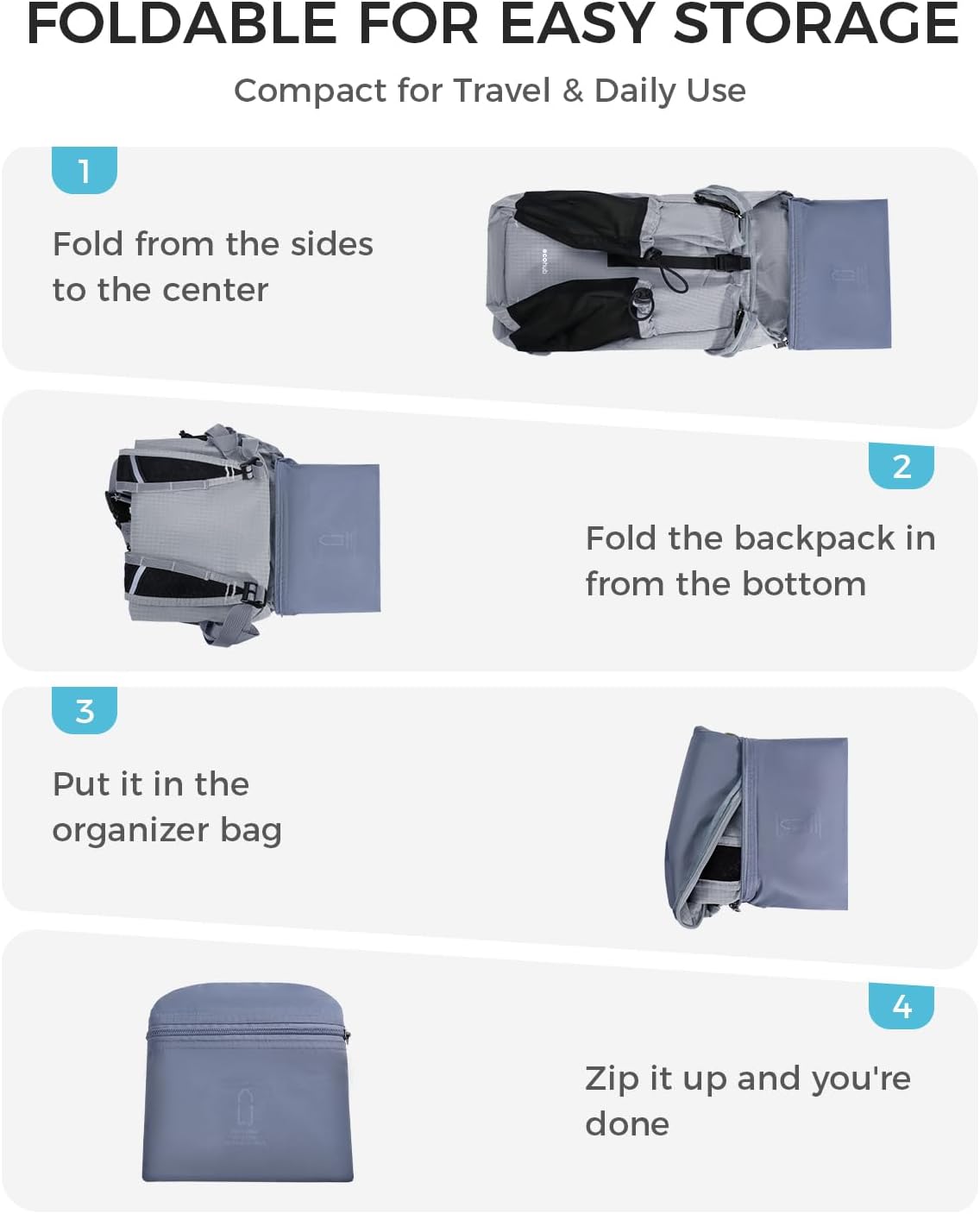 FOLDABLE FOR EASY STORAGE

Compact for Travel & Daily Use

1

Fold from the sides to the center

2

Fold the backpack in from the bottom

3

Put it in the organizer bag

4

Zip it up and you're done