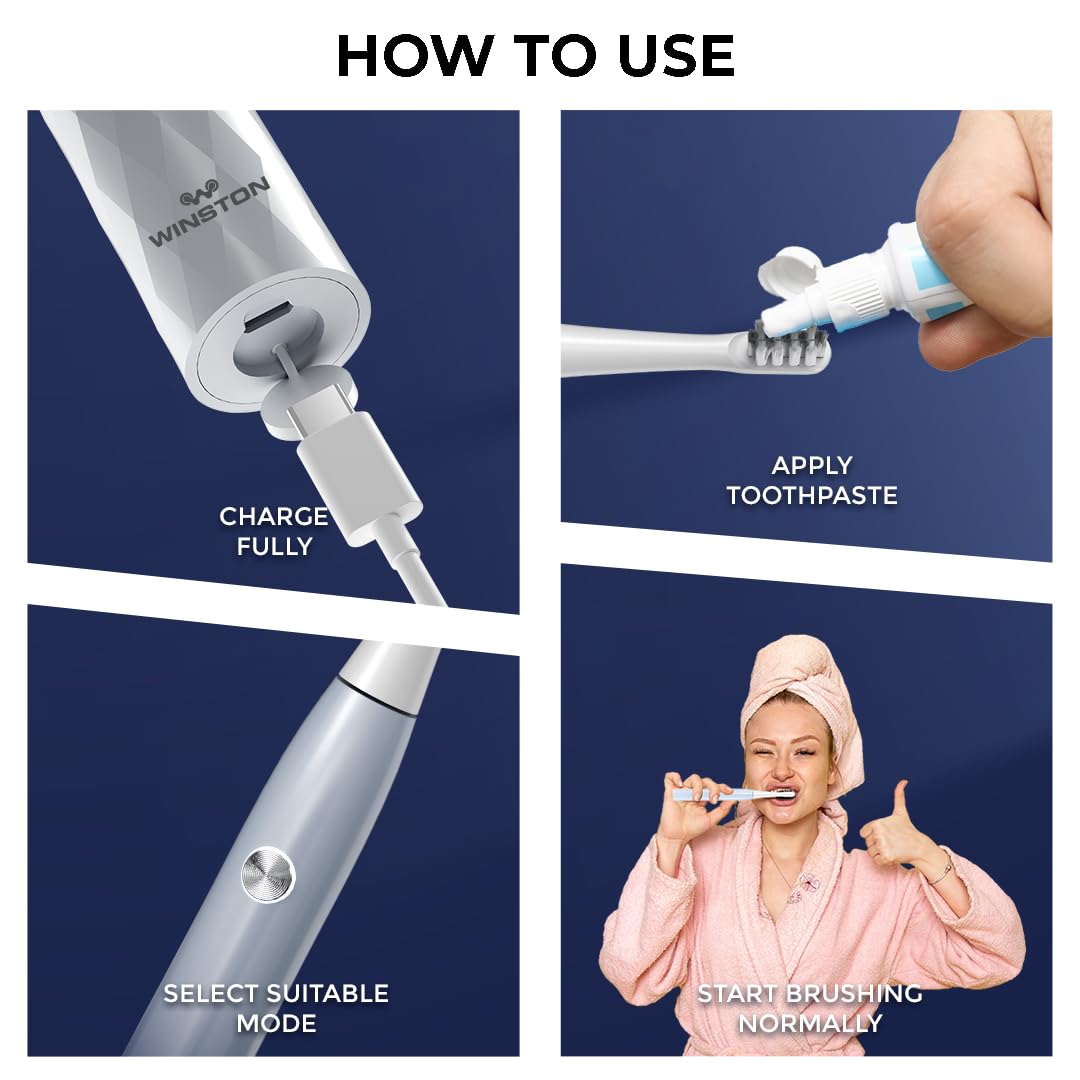 HOW TO USE

WINSTON

CHARGE FULLY

APPLY TOOTHPASTE

SELECT SUITABLE MODE

START BRUSHING NORMALLY