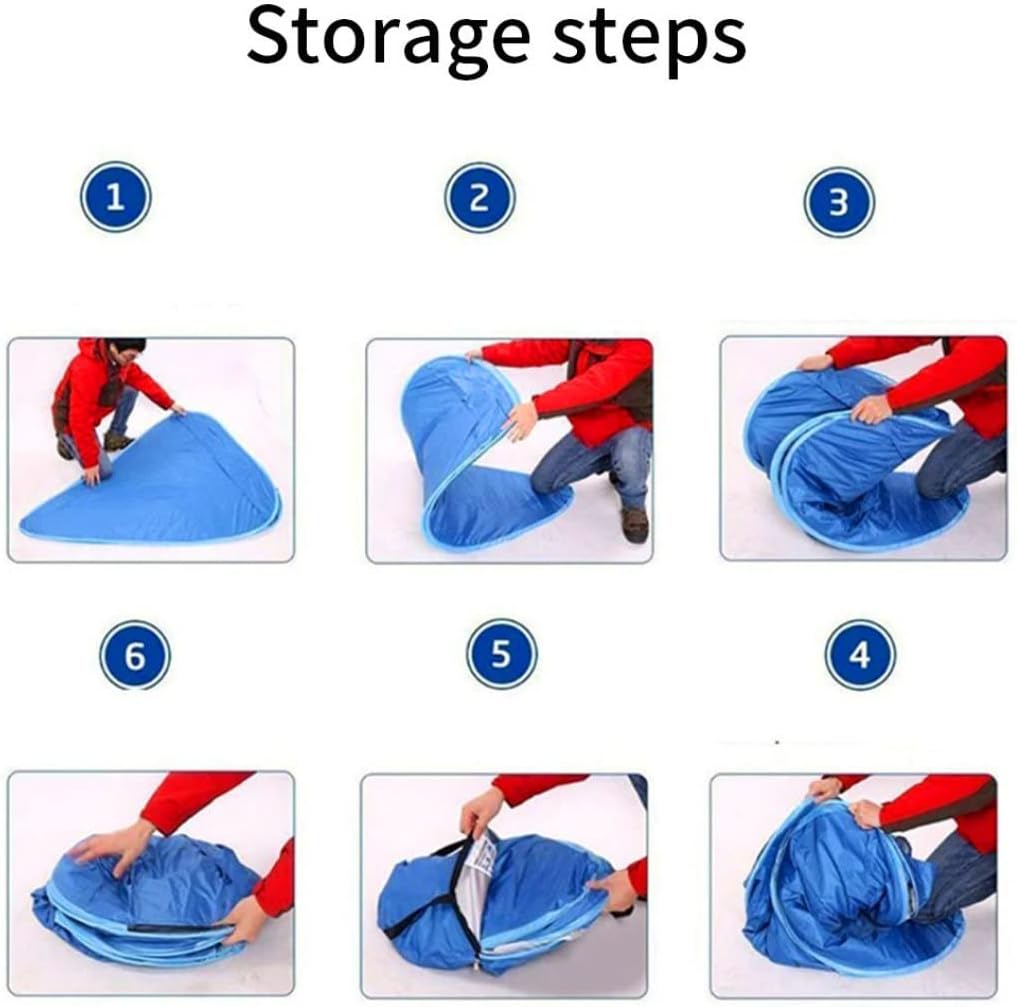 Storage steps

1

2

3

6

5

4