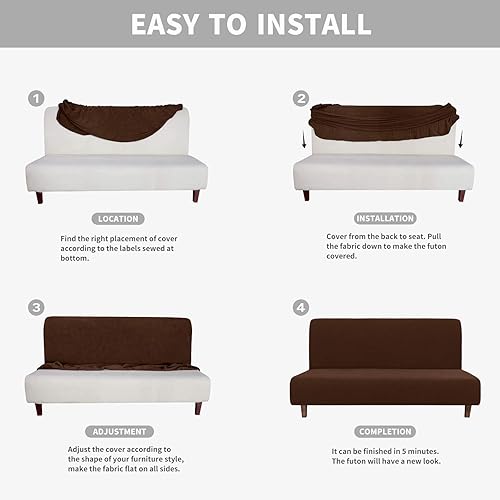 EASY TO INSTALL

1

LOCATION

Find the right placement of cover according to the labels sewed at bottom.

2

INSTALLATION

Cover from the back to seat. Pull the fabric down to make the futon covered.

3

ADJUSTMENT

Adjust the cover according to the shape of your furniture style, make the fabric flat on all sides.

4

COMPLETION

It can be finished in 5 minutes. The futon will have a new look.