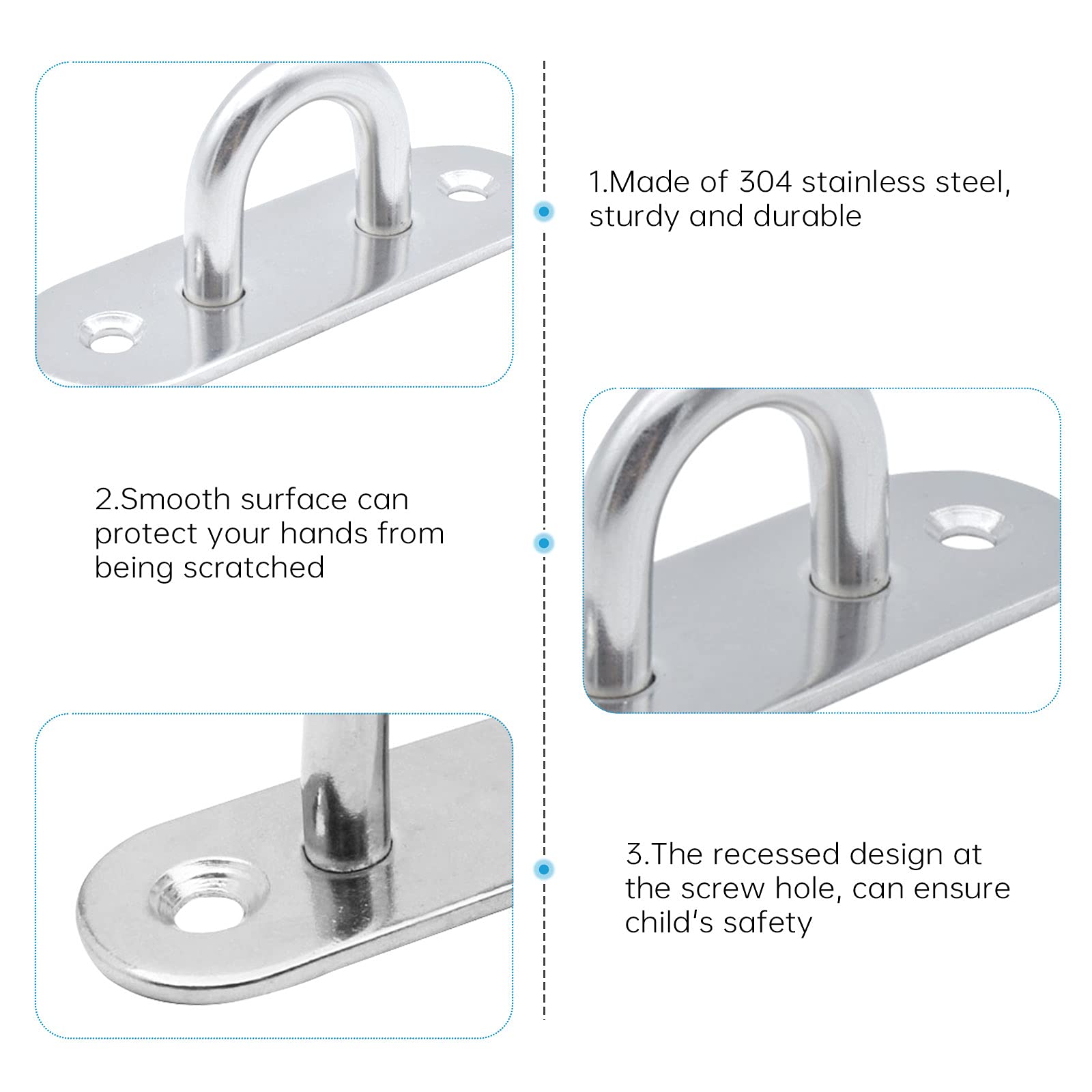 1.Made of 304 stainless steel, sturdy and durable

2.Smooth surface can protect your hands from being scratched

3.The recessed design at the screw hole, can ensure child's safety