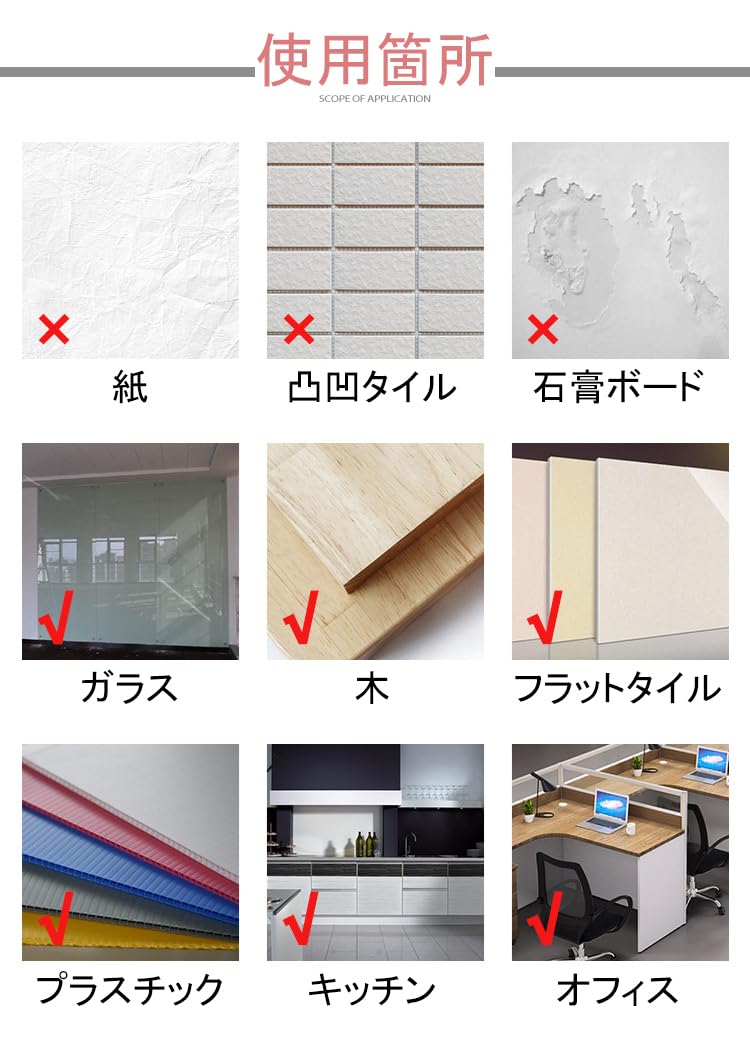 使用箇所
SCOPE OF APPLICATION

×
紙

×
凸凹タイル

×
石膏ボード

√
ガラス

√
木

√
フラットタイル

√
プラスチック

√
キッチン

√
オフィス