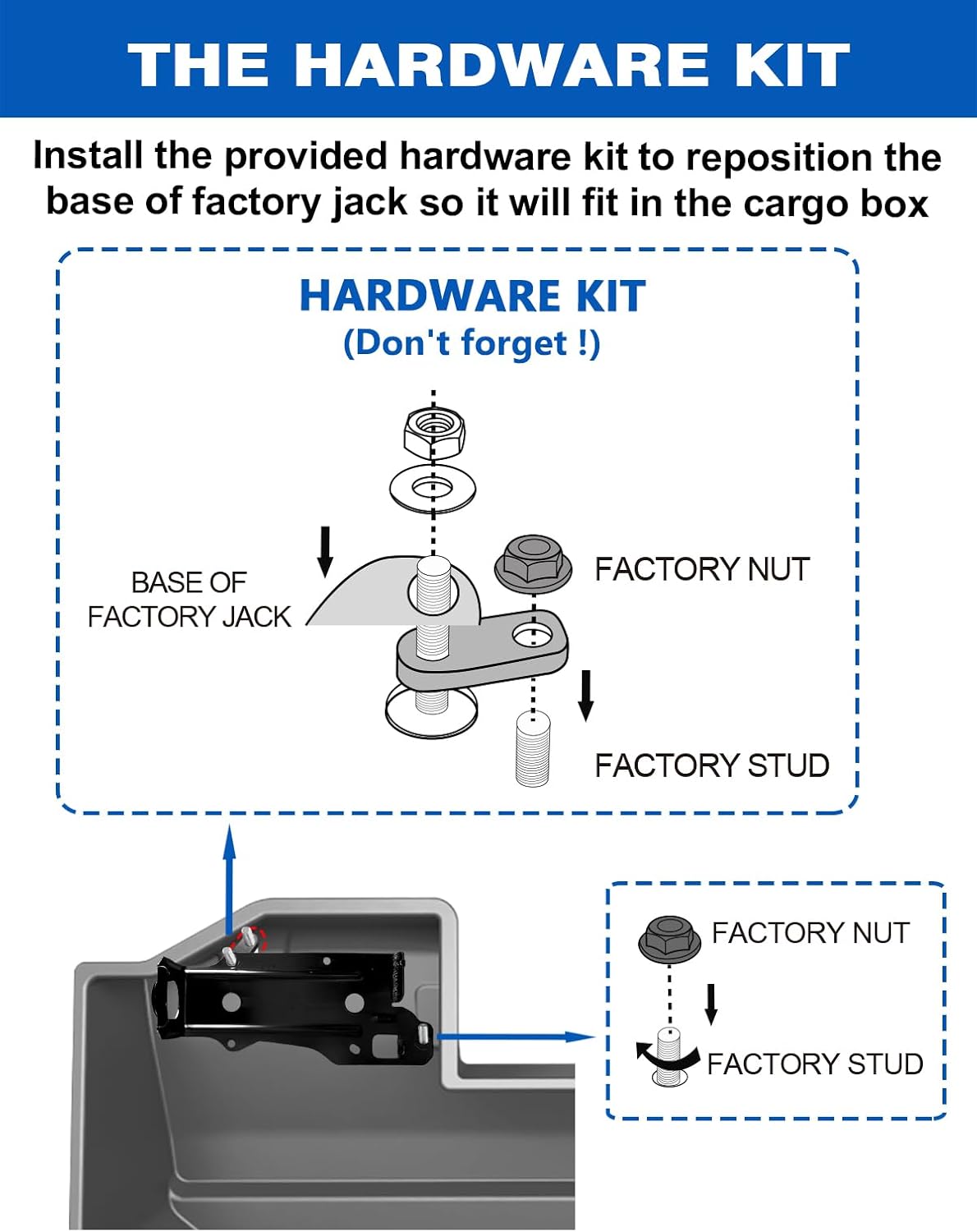 THE HARDWARE KIT

Install the provided hardware kit to reposition the base of factory jack so it will fit in the cargo box

HARDWARE KIT
(Don't forget !)

BASE OF FACTORY JACK

FACTORY NUT

FACTORY STUD

FACTORY NUT

FACTORY STUD