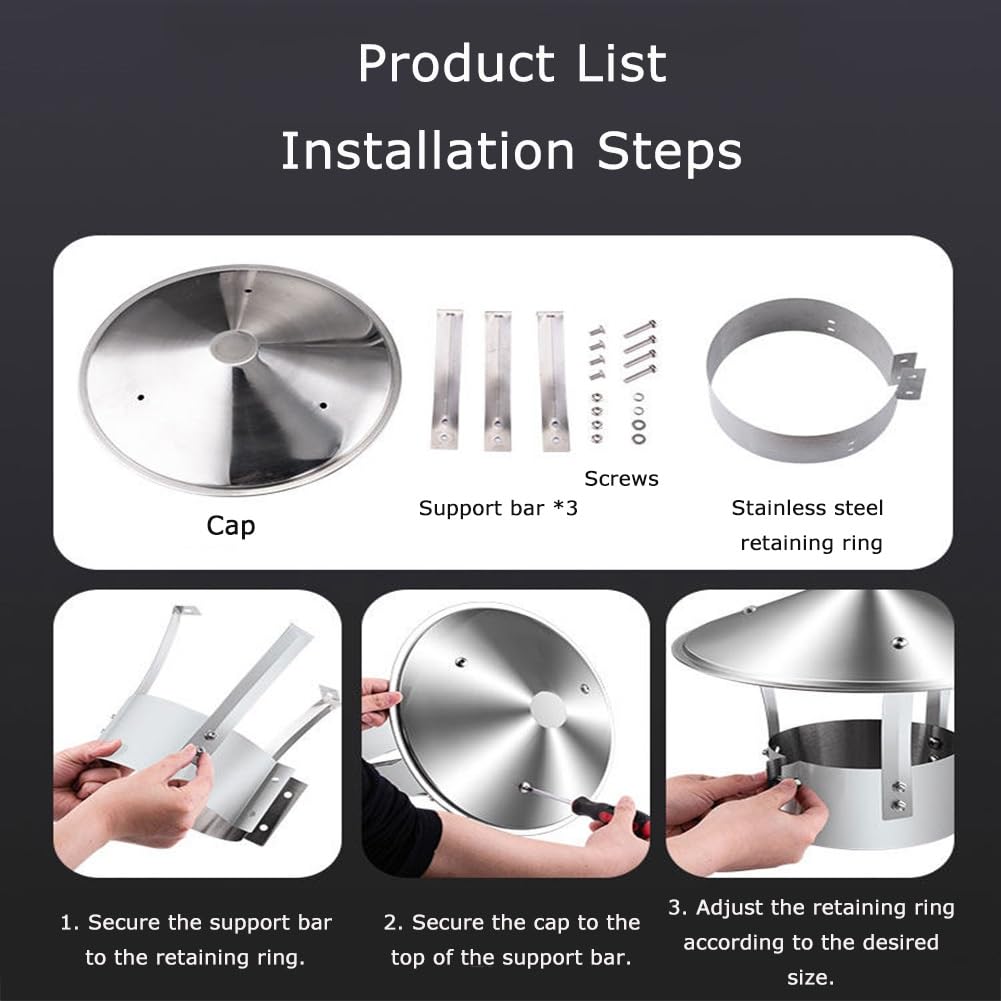 Product List

Installation Steps

Cap

Support bar *3

Screws

Stainless steel retaining ring

1. Secure the support bar to the retaining ring.

2. Secure the cap to the top of the support bar.

3. Adjust the retaining ring according to the desired size.